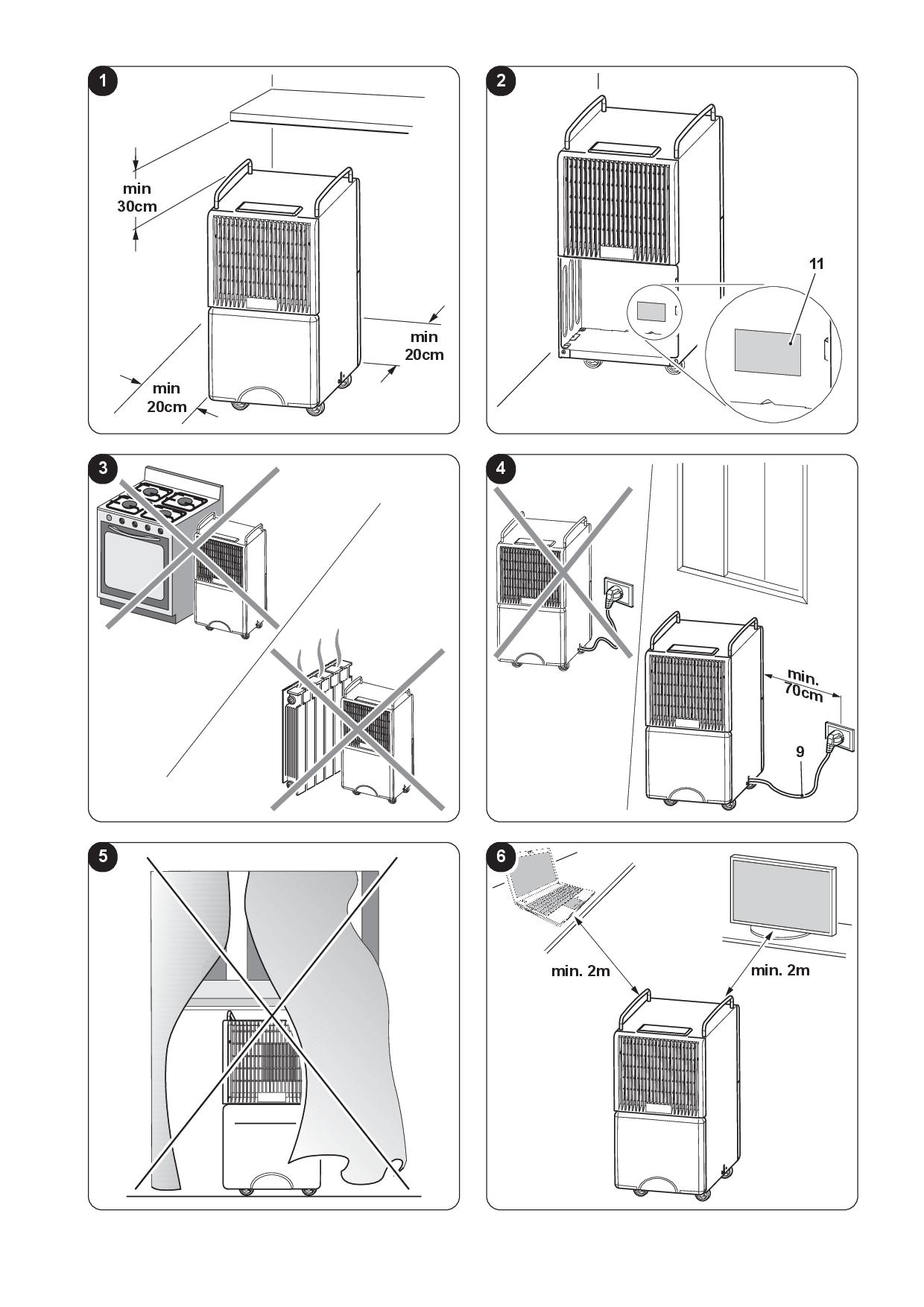 1

min
30cm

min
20cm

min
20cm

2

11

3

4

min.
70cm

9

5

6

min. 2m

min. 2m