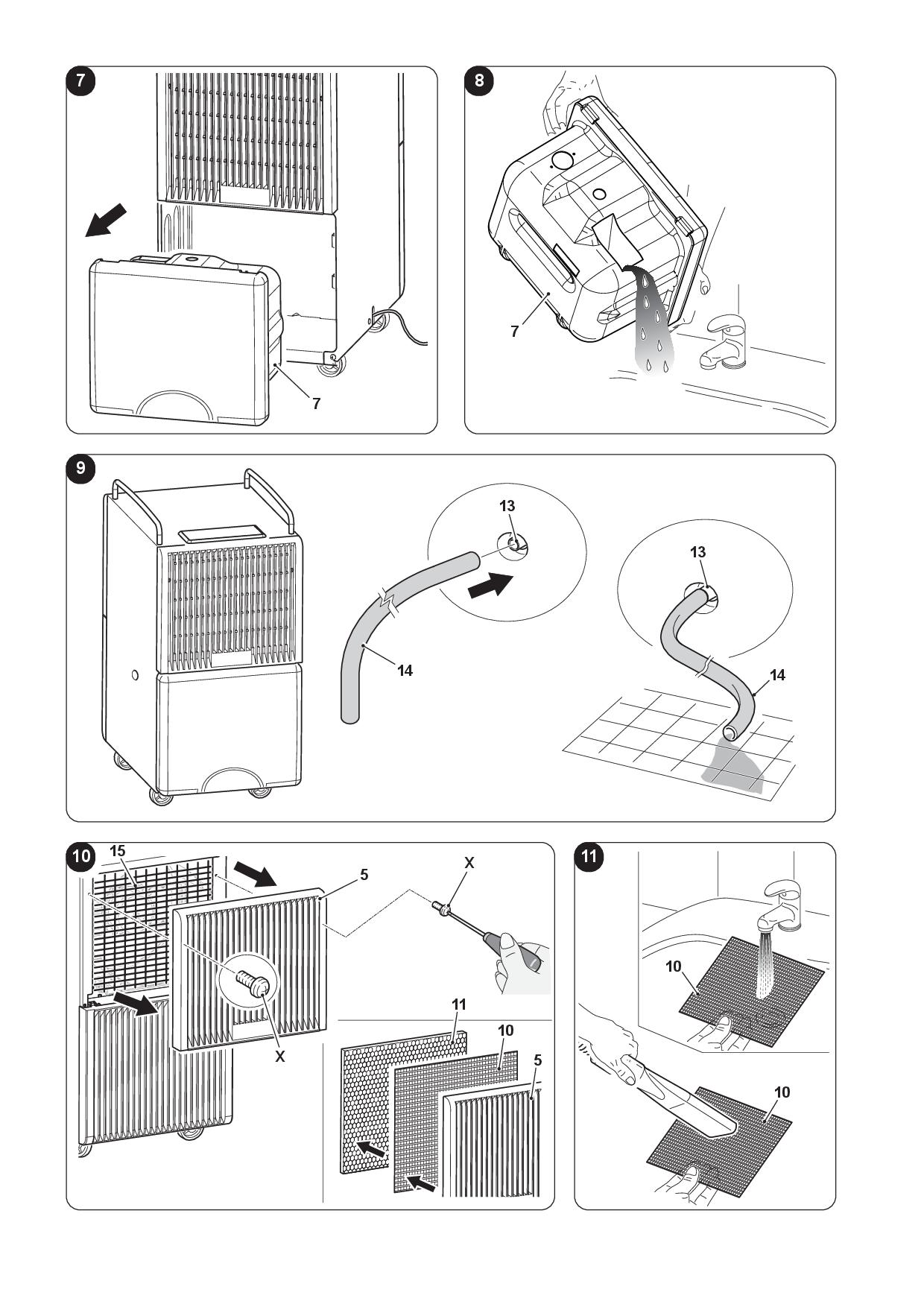 7

7

8

7

9

13

14

13

14

10

15

5

X

X

11

10

5

11

10

10