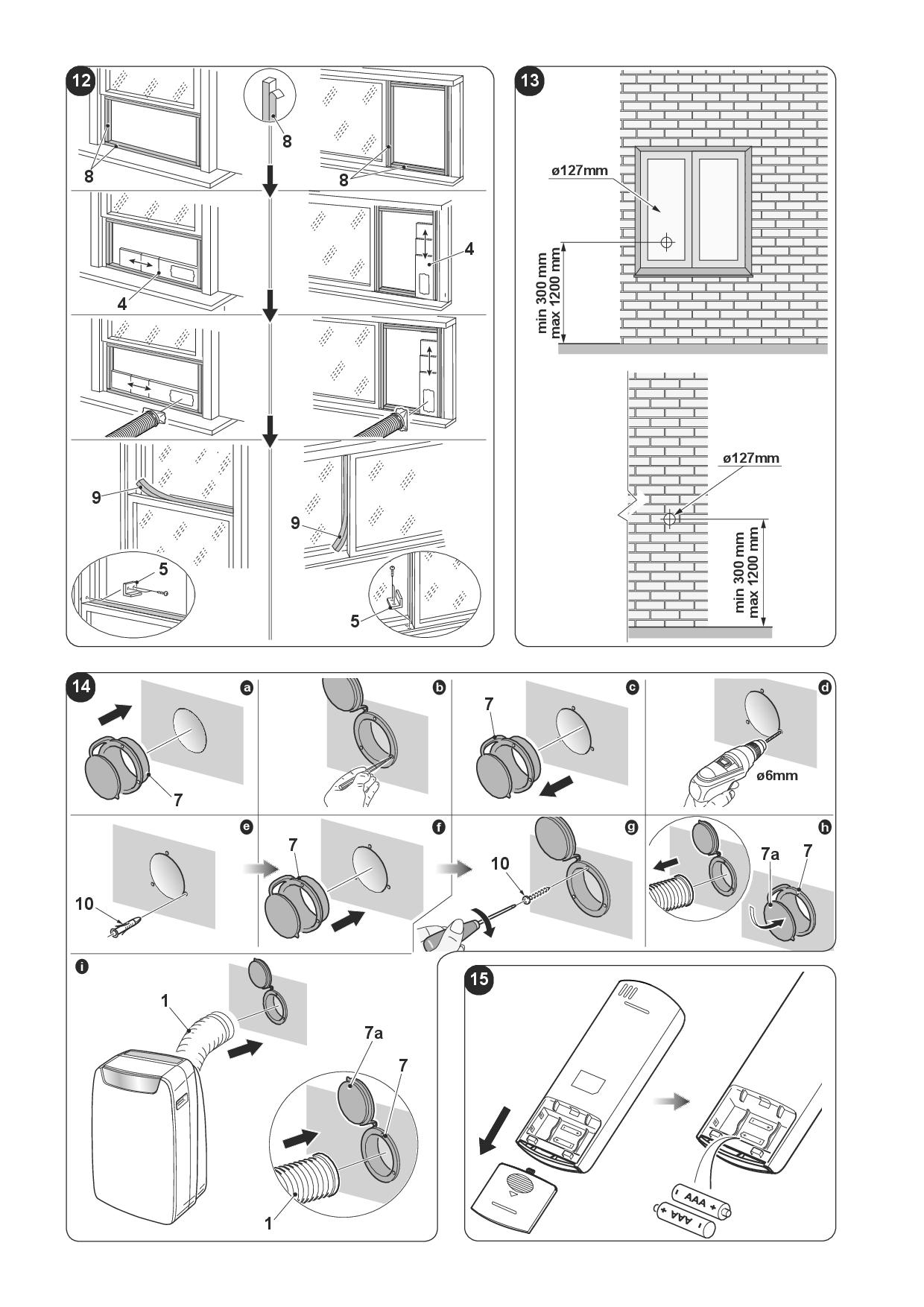 12

8

8

8

4

4

9

9

5

5

13

ø127mm

min 300 mm
max 1200 mm

ø127mm

min 300 mm
max 1200 mm

14

a

7

b

c

7

d

ø6mm

e

10

f

7

g

10

h

7a

7

i

1

7a

7

1

15

AAA +

+ AAA