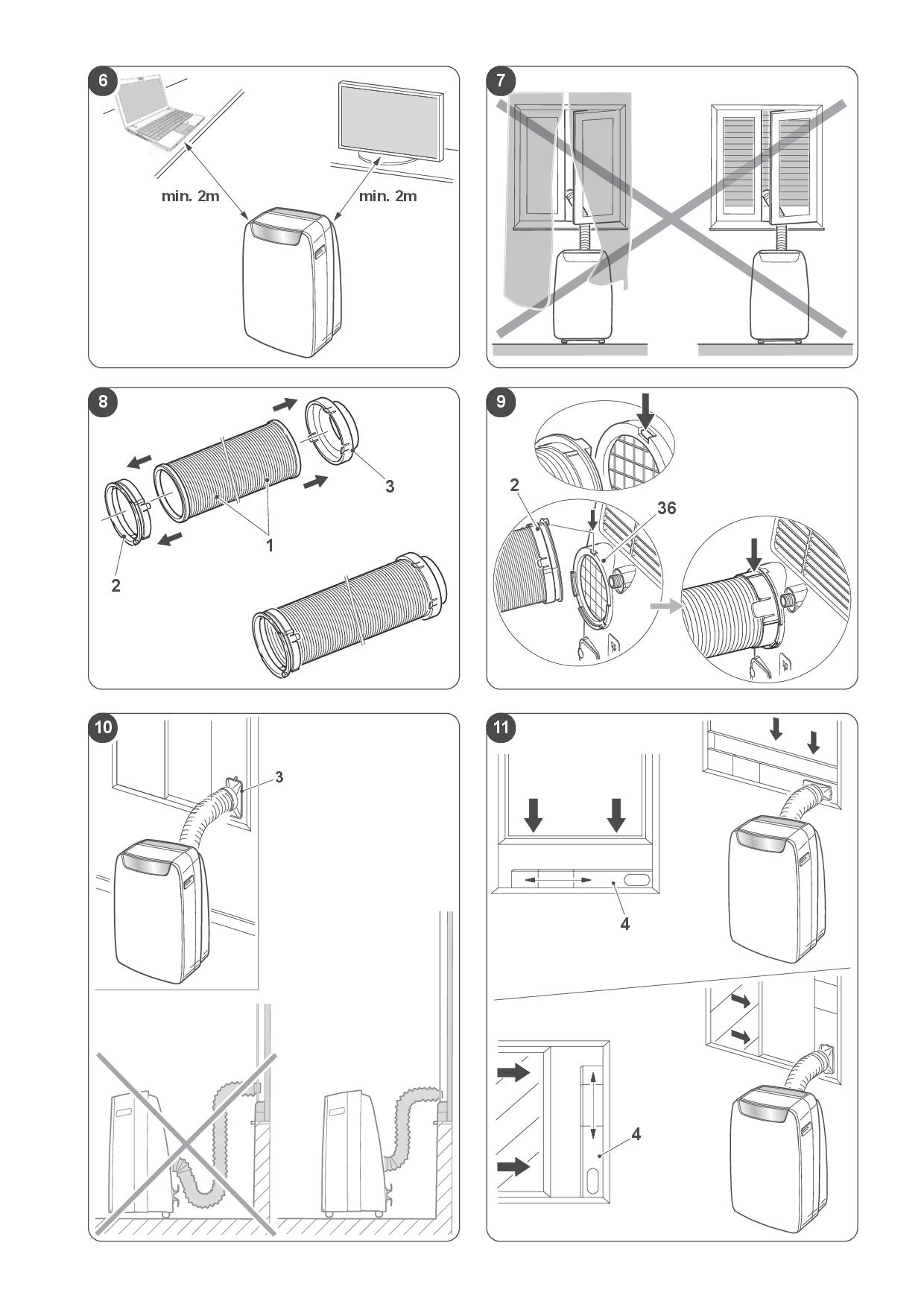 6

min. 2m

min. 2m

7

8

3

1

2

9

2

36

10

3

11

4

4