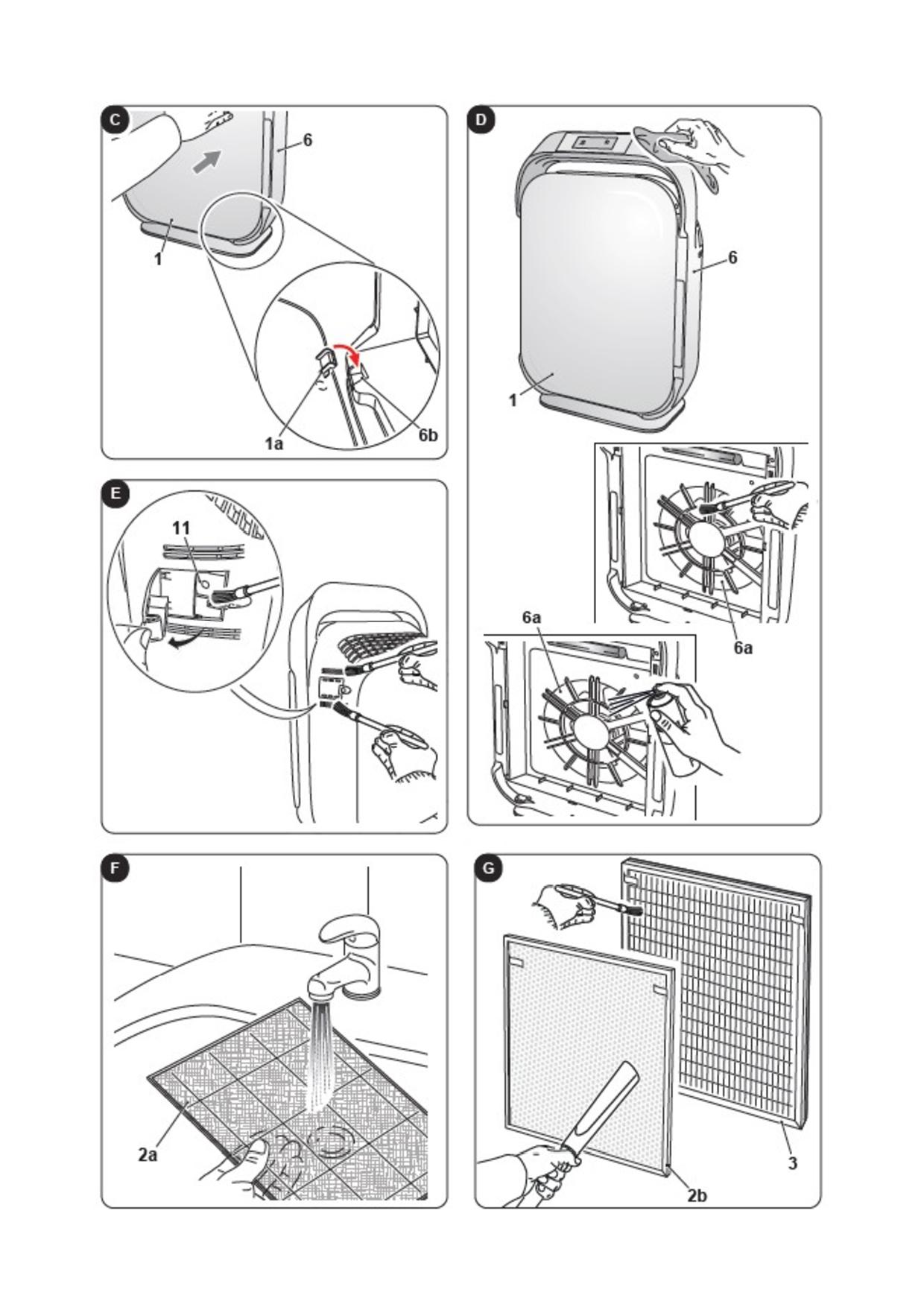 C
6
1
1a
6b

D
6
1
6a
6a

E
11

F
2a

G
3
2b