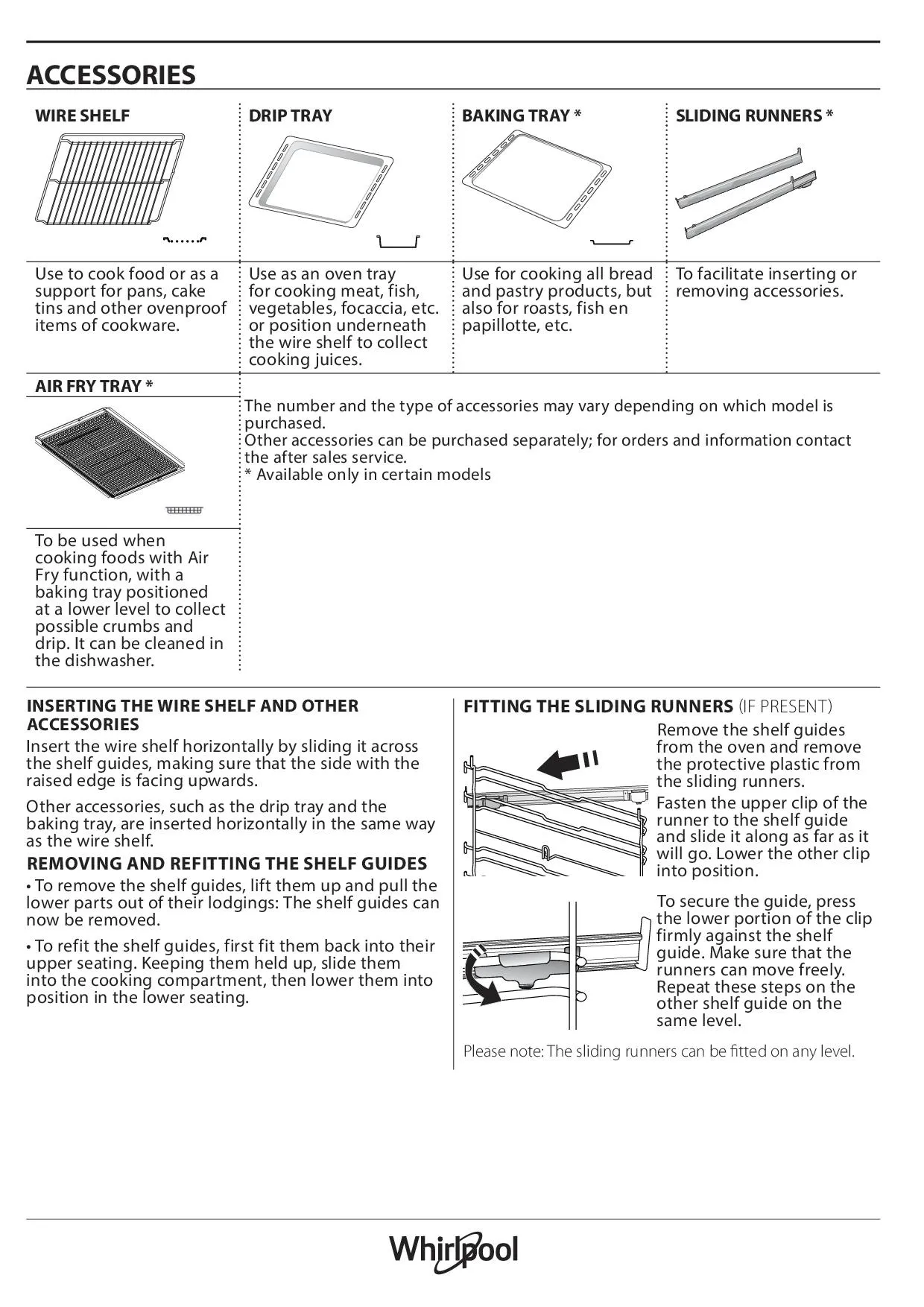 ACCESSORIES

| WIRE SHELF | DRIP TRAY | BAKING TRAY * | SLIDING RUNNERS * |
|---|---|---|---|
| Use to cook food or as a support for pans, cake tins and other ovenproof items of cookware. | Use as an oven tray for cooking meat, fish, vegetables, focaccia, etc. or position underneath the wire shelf to collect cooking juices. | Use for cooking all bread and pastry products, but also for roasts, fish en papillotte, etc. | To facilitate inserting or removing accessories. |

AIR FRY TRAY *

To be used when cooking foods with Air Fry function, with a baking tray positioned at a lower level to collect possible crumbs and drip. It can be cleaned in the dishwasher.

The number and the type of accessories may vary depending on which model is purchased.
Other accessories can be purchased separately; for orders and information contact the after sales service.
* Available only in certain models

INSERTING THE WIRE SHELF AND OTHER ACCESSORIES
Insert the wire shelf horizontally by sliding it across the shelf guides, making sure that the side with the raised edge is facing upwards.

Other accessories, such as the drip tray and the baking tray, are inserted horizontally in the same way as the wire shelf.

REMOVING AND REFITTING THE SHELF GUIDES
• To remove the shelf guides, lift them up and pull the lower parts out of their lodgings: The shelf guides can now be removed.

• To refit the shelf guides, first fit them back into their upper seating. Keeping them held up, slide them into the cooking compartment, then lower them into position in the lower seating.

FITTING THE SLIDING RUNNERS (IF PRESENT)
Remove the shelf guides from the oven and remove the protective plastic from the sliding runners.
Fasten the upper clip of the runner to the shelf guide and slide it along as far as it will go. Lower the other clip into position.

To secure the guide, press the lower portion of the clip firmly against the shelf guide. Make sure that the runners can move freely. Repeat these steps on the other shelf guide on the same level.

Please note: The sliding runners can be fitted on any level.

Whirlpool