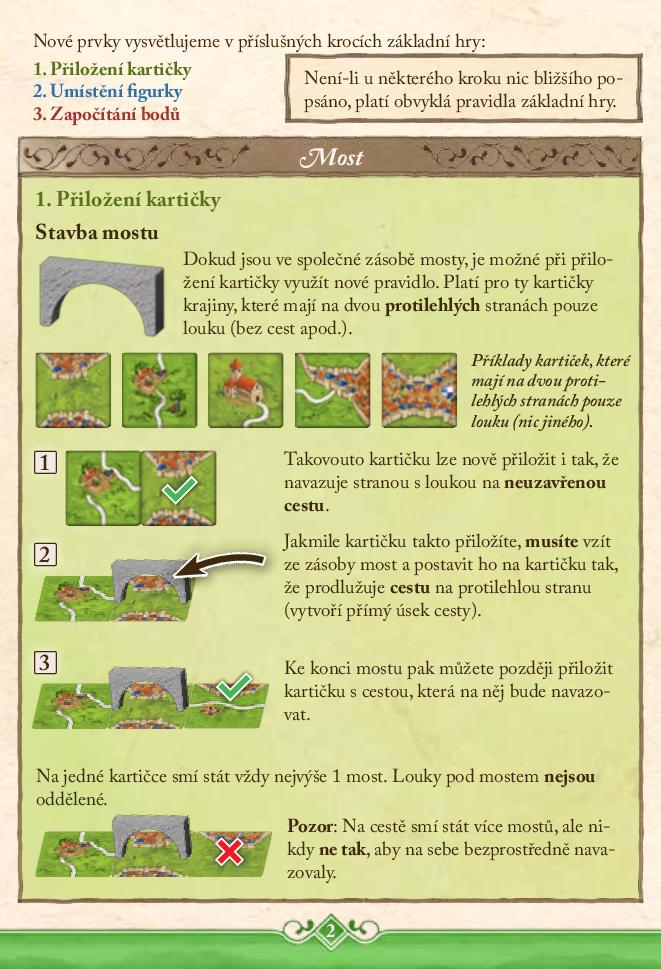 Nové prvky vysvětlujeme v příslušných krocích základní hry:

1. Přiložení kartičky
2. Umístění figurky
3. Započítání bodů

Není-li u některého kroku nic bližšího popsáno, platí obvyklá pravidla základní hry.

Most

1. Přiložení kartičky

Stavba mostu

Dokud jsou ve společné zásobě mosty, je možné při přiložení kartičky využít nové pravidlo. Platí pro ty kartičky krajiny, které mají na dvou protilehlých stranách pouze louku (bez cest apod.).

Příklady kartiček, které mají na dvou protilehlých stranách pouze louku (nic jiného).

1

Takovouto kartičku lze nově přiložit i tak, že navazuje stranou s loukou na neuzavřenou cestu.

2

Jakmile kartičku takto přiložíte, musíte vzít ze zásoby most a postavit ho na kartičku tak, že prodlužuje cestu na protilehlou stranu (vytvoří přímý úsek cesty).

3

Ke konci mostu pak můžete později přiložit kartičku s cestou, která na něj bude navazovat.

Na jedné kartičce smí stát vždy nejvýše 1 most. Louky pod mostem nejsou oddělené.

Pozor: Na cestě smí stát více mostů, ale nikdy ne tak, aby na sebe bezprostředně navazovaly.

2