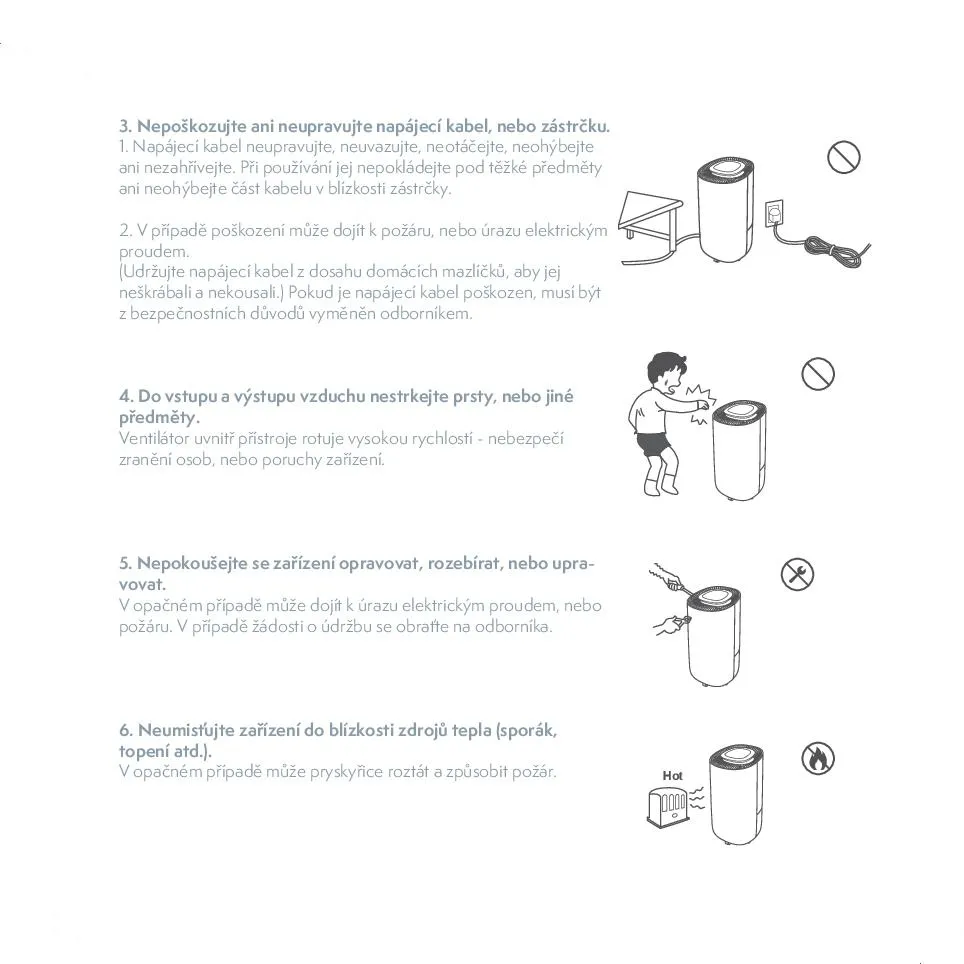 3. Nepoškozujte ani neupravujte napájecí kabel, nebo zástrčku.
1. Napájecí kabel neupravujte, neuvazujte, neotáčejte, neohýbejte ani nezahřívejte. Při používání jej nepokládejte pod těžké předměty ani neohýbejte část kabelu v blízkosti zástrčky.

2. V případě poškození může dojít k požáru, nebo úrazu elektrickým proudem.
(Udržujte napájecí kabel z dosahu domácích mazlíčků, aby jej neškrábali a nekousali.) Pokud je napájecí kabel poškozen, musí být z bezpečnostních důvodů vyměněn odborníkem.

4. Do vstupu a výstupu vzduchu nestrkejte prsty, nebo jiné předměty.
Ventilátor uvnitř přístroje rotuje vysokou rychlostí - nebezpečí zranění osob, nebo poruchy zařízení.

5. Nepokoušejte se zařízení opravovat, rozebírat, nebo upravovat.
V opačném případě může dojít k úrazu elektrickým proudem, nebo požáru. V případě žádosti o údržbu se obraťte na odborníka.

6. Neumisťujte zařízení do blízkosti zdrojů tepla (sporák, topení atd.).
V opačném případě může pryskyřice roztát a způsobit požár.

Hot