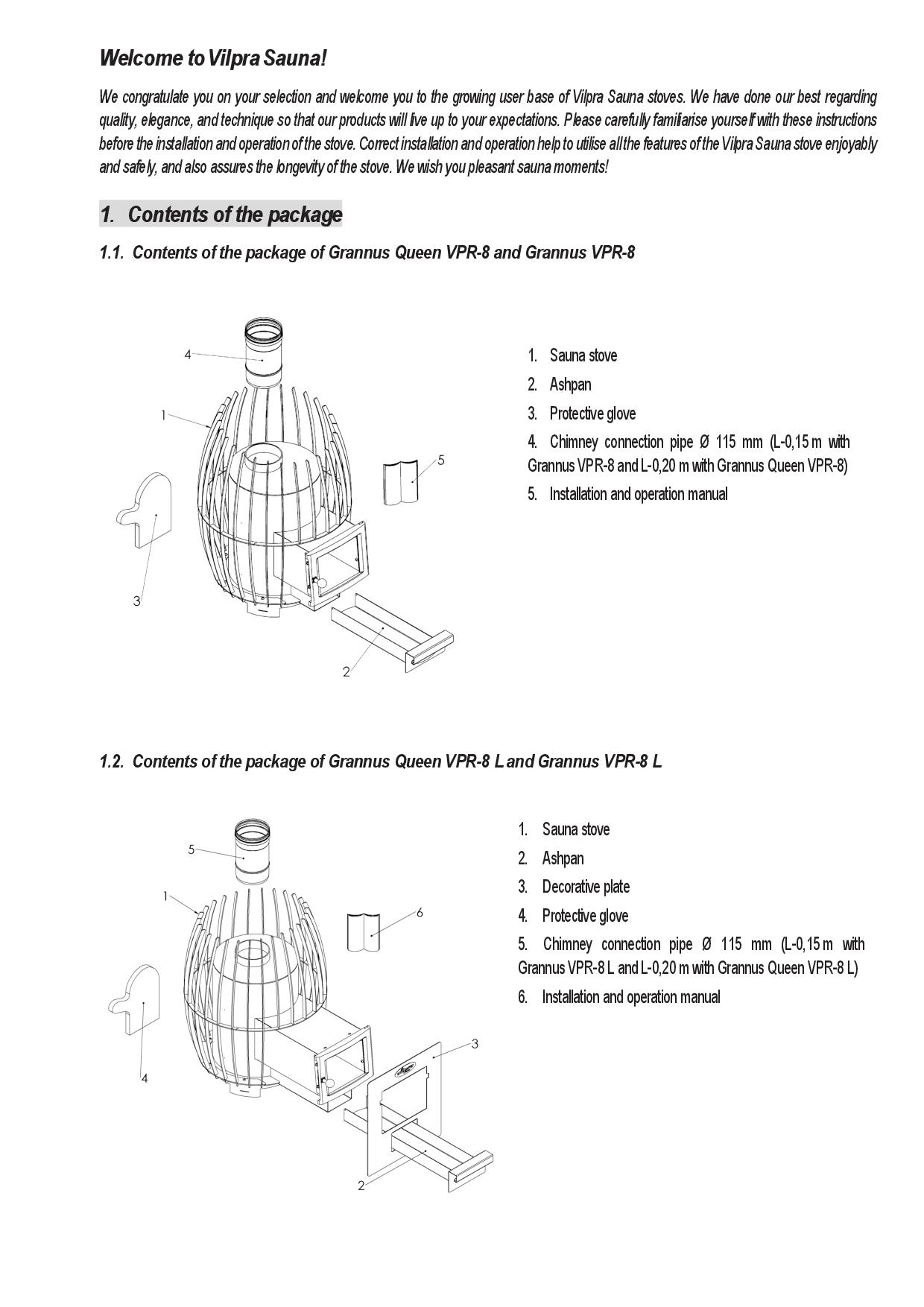 Welcome to Vilpra Sauna!

We congratulate you on your selection and welcome you to the growing user base of Vilpra Sauna stoves. We have done our best regarding quality, elegance, and technique so that our products will live up to your expectations. Please carefully familiarise yourself with these instructions before the installation and operation of the stove. Correct installation and operation help to utilise all the features of the Vilpra Sauna stove enjoyably and safely, and also assures the longevity of the stove. We wish you pleasant sauna moments!

1. Contents of the package

1.1. Contents of the package of Grannus Queen VPR-8 and Grannus VPR-8

4
1
5
3
2

1. Sauna stove
2. Ashpan
3. Protective glove
4. Chimney connection pipe Ø 115 mm (L-0,15 m with Grannus VPR-8 and L-0,20 m with Grannus Queen VPR-8)
5. Installation and operation manual

1.2. Contents of the package of Grannus Queen VPR-8 L and Grannus VPR-8 L

5
1
6
4
3
2

1. Sauna stove
2. Ashpan
3. Decorative plate
4. Protective glove
5. Chimney connection pipe Ø 115 mm (L-0,15 m with Grannus VPR-8 L and L-0,20 m with Grannus Queen VPR-8 L)
6. Installation and operation manual