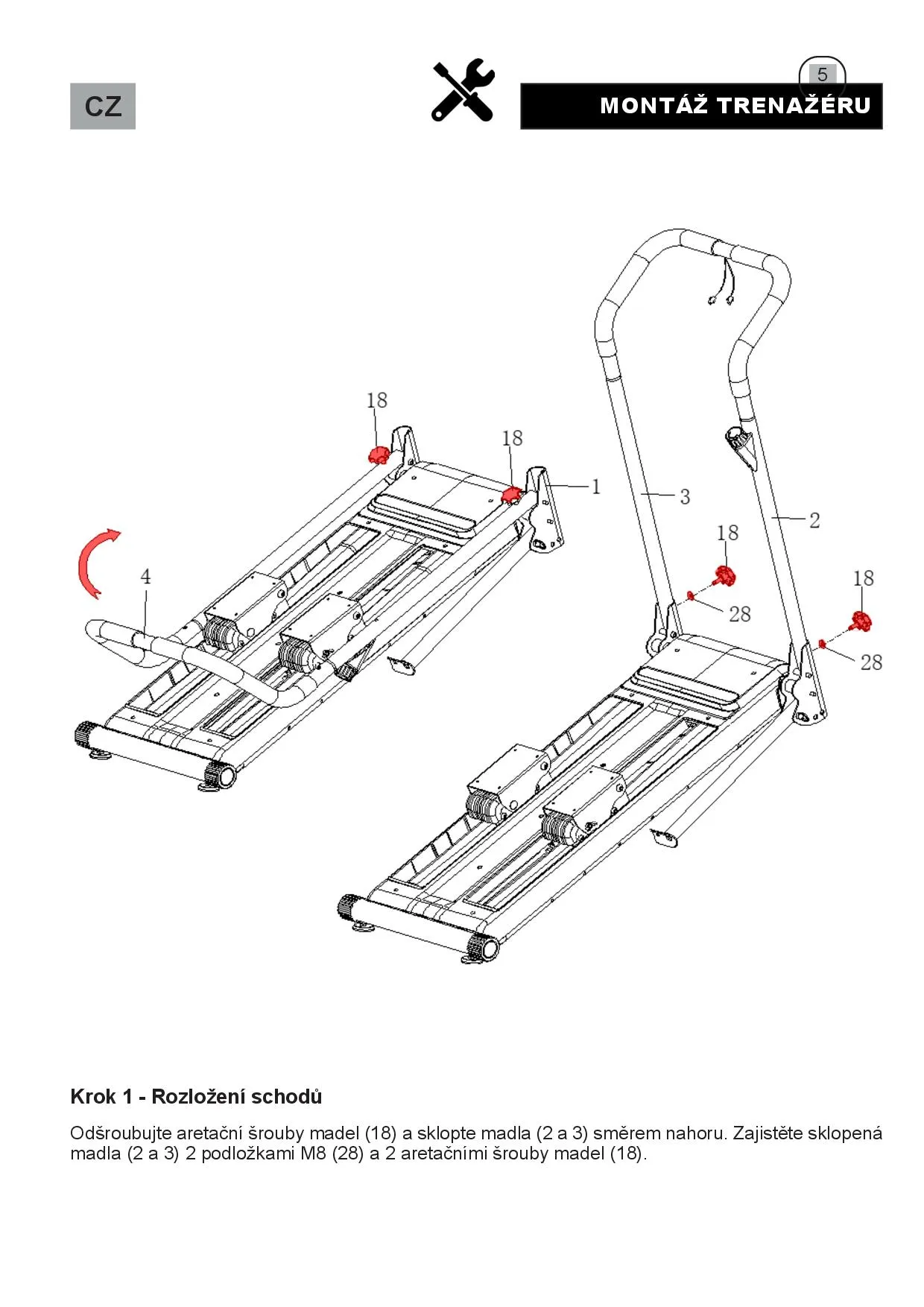 CZ

5

MONTÁŽ TRENAŽÉRU

18

18

1

4

3

2

18

28

18

28

Krok 1 - Rozložení schodů

Odšroubujte aretační šrouby madel (18) a sklopte madla (2 a 3) směrem nahoru. Zajistěte sklopená madla (2 a 3) 2 podložkami M8 (28) a 2 aretačními šrouby madel (18).