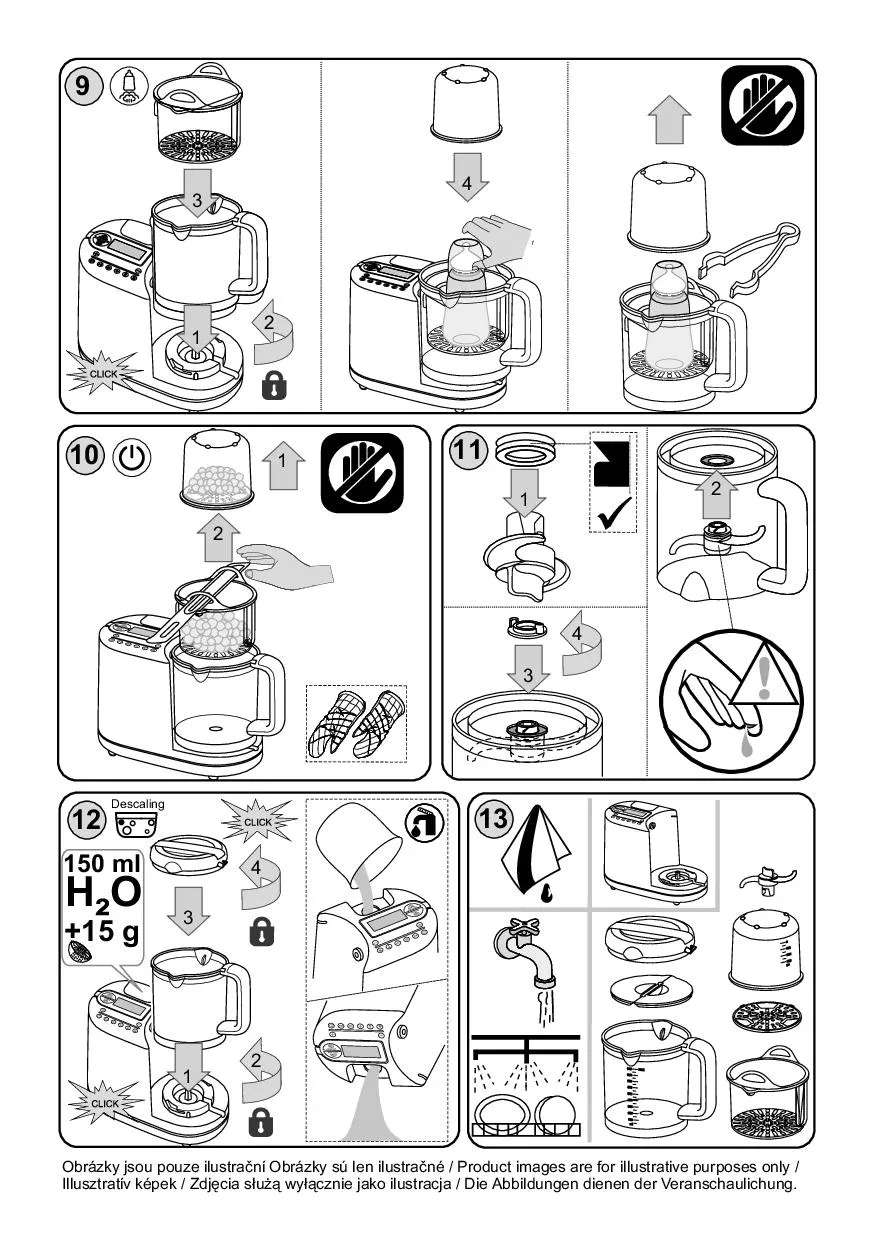 9

3

1

2

CLICK

4

10

1

2

11

1

2

4

3

12

Descaling

CLICK

150 ml
$H_2O$
+15 g

4

3

2

1

CLICK

13

Obrázky jsou pouze ilustrační Obrázky sú len ilustračné / Product images are for illustrative purposes only / Illusztratív képek / Zdjęcia służą wyłącznie jako ilustracja / Die Abbildungen dienen der Veranschaulichung.