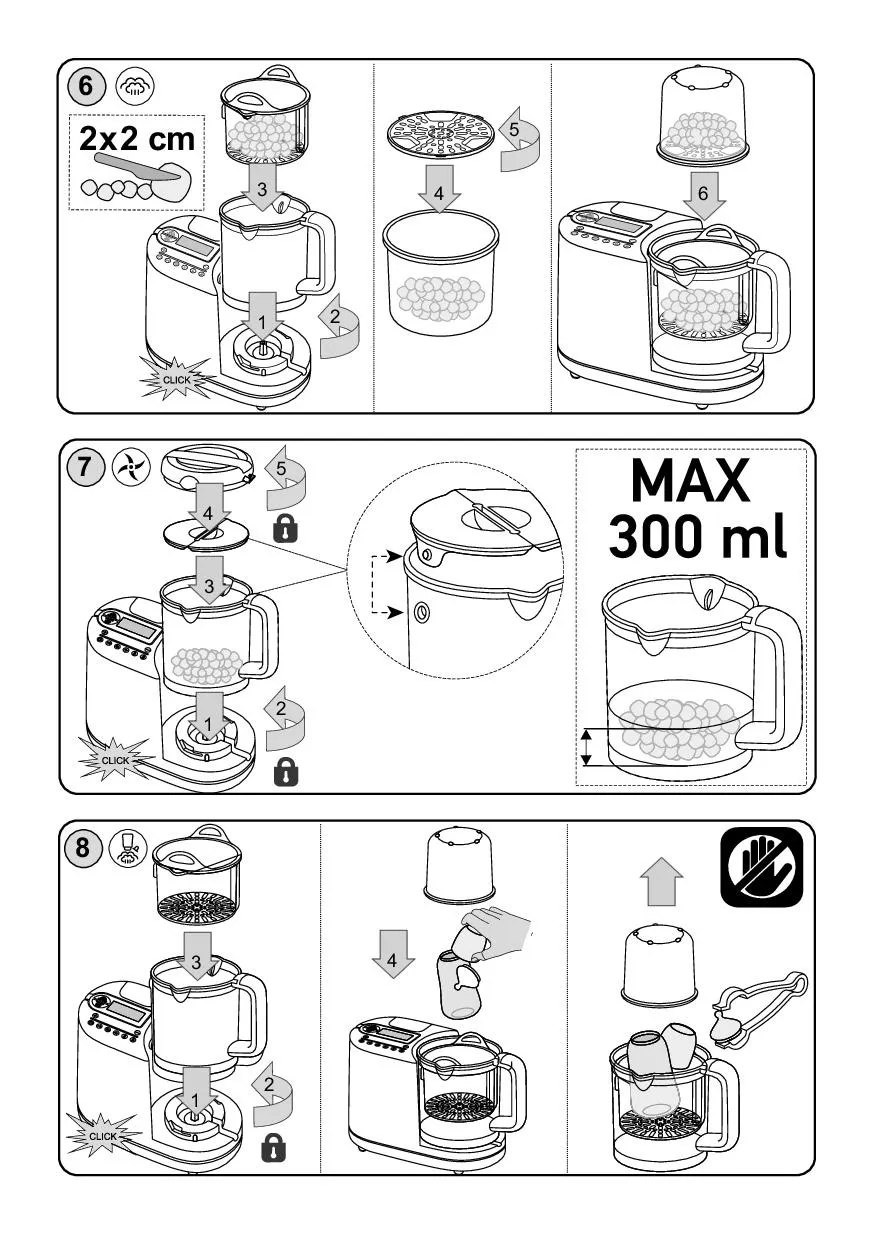 6

2x2 cm

3

1

2

CLICK

5

4

6

7

5

4

3

1

2

CLICK

MAX 300 ml

8

3

1

2

CLICK

4