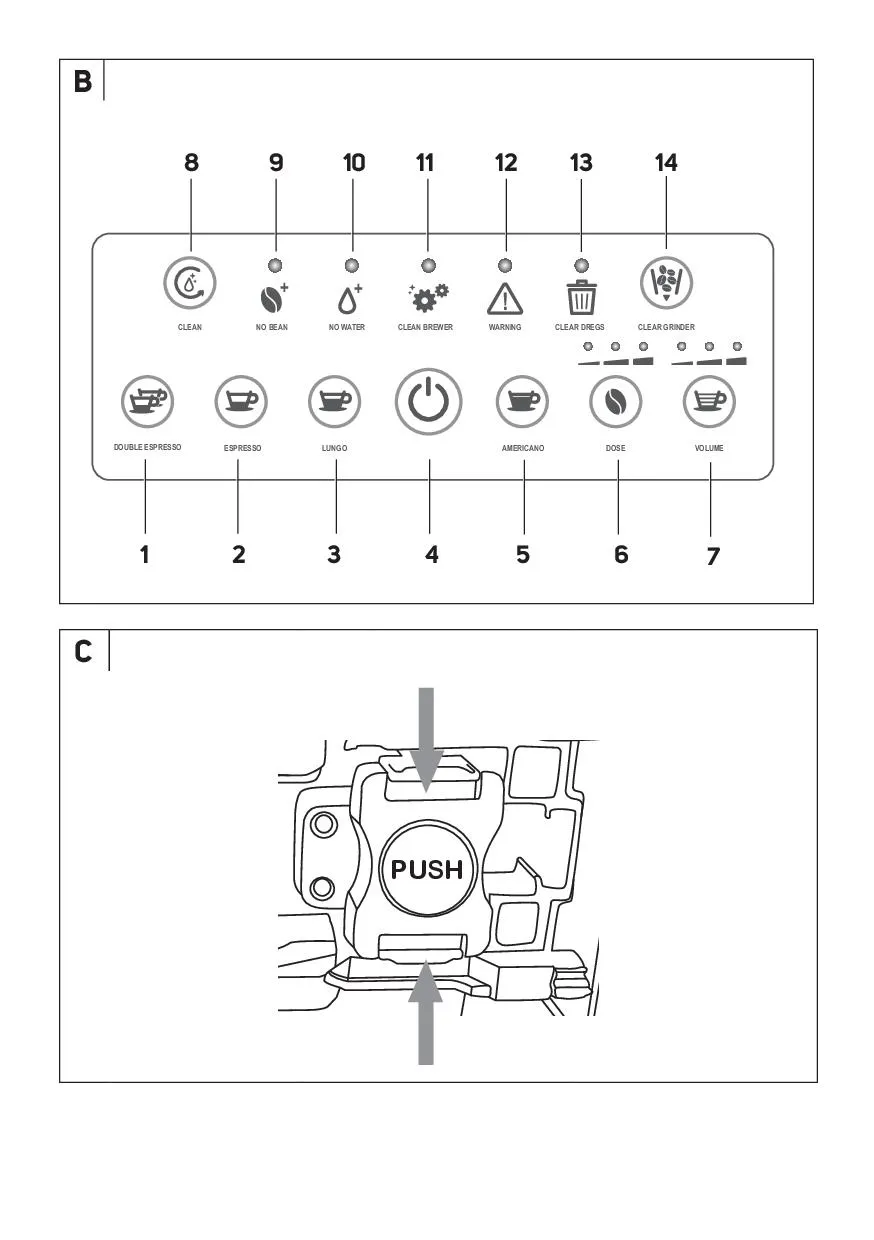 B

8 9 10 11 12 13 14

CLEAN NO BEAN NO WATER CLEAN BREWER WARNING CLEAR DREGS CLEAR GRINDER

DOUBLE ESPRESSO ESPRESSO LUNGO AMERICANO DOSE VOLUME

1 2 3 4 5 6 7

C

PUSH