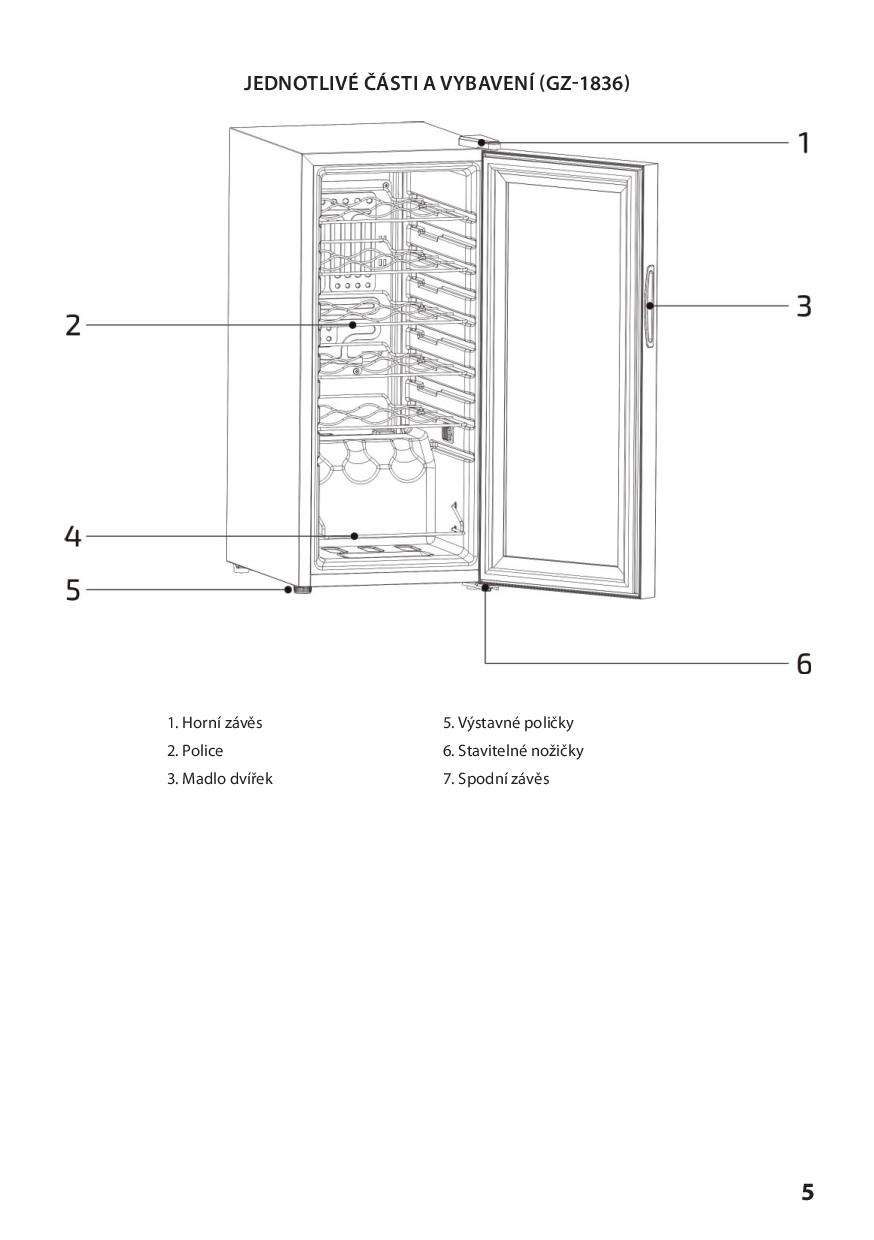 JEDNOTLIVÉ ČÁSTI A VYBAVENÍ (GZ-1836)

1

2

3

4

5

6

1. Horní závěs
2. Police
3. Madlo dvířek

5. Výstavné poličky
6. Stavitelné nožičky
7. Spodní závěs

5