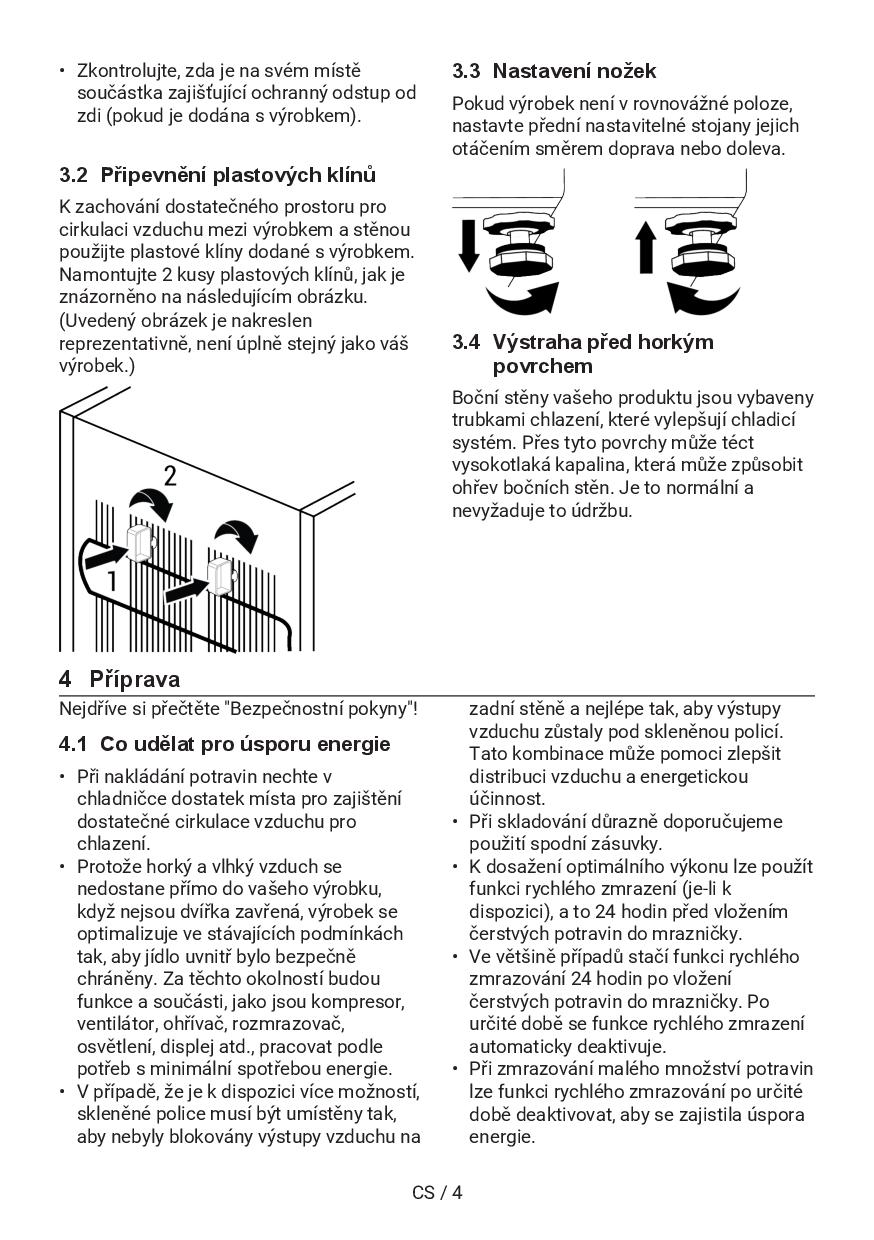 • Zkontrolujte, zda je na svém místě součástka zajišťující ochranný odstup od zdi (pokud je dodána s výrobkem).

3.2 Připevnění plastových klínů

K zachování dostatečného prostoru pro cirkulaci vzduchu mezi výrobkem a stěnou použijte plastové klíny dodané s výrobkem. Namontujte 2 kusy plastových klínů, jak je znázorněno na následujícím obrázku. (Uvedený obrázek je nakreslen reprezentativně, není úplně stejný jako váš výrobek.)

2

1

3.3 Nastavení nožek

Pokud výrobek není v rovnovážné poloze, nastavte přední nastavitelné stojany jejich otáčením směrem doprava nebo doleva.

3.4 Výstraha před horkým povrchem

Boční stěny vašeho produktu jsou vybaveny trubkami chlazení, které vylepšují chladicí systém. Přes tyto povrchy může téct vysokotlaká kapalina, která může způsobit ohřev bočních stěn. Je to normální a nevyžaduje to údržbu.

4 Příprava

Nejdříve si přečtěte "Bezpečnostní pokyny"!

4.1 Co udělat pro úsporu energie

• Při nakládání potravin nechte v chladničce dostatek místa pro zajištění dostatečné cirkulace vzduchu pro chlazení.
• Protože horký a vlhký vzduch se nedostane přímo do vašeho výrobku, když nejsou dvířka zavřená, výrobek se optimalizuje ve stávajících podmínkách tak, aby jídlo uvnitř bylo bezpečně chráněny. Za těchto okolností budou funkce a součásti, jako jsou kompresor, ventilátor, ohřívač, rozmrazovač, osvětlení, displej atd., pracovat podle potřeb s minimální spotřebou energie.
• V případě, že je k dispozici více možností, skleněné police musí být umístěny tak, aby nebyly blokovány výstupy vzduchu na zadní stěně a nejlépe tak, aby výstupy vzduchu zůstaly pod skleněnou policí. Tato kombinace může pomoci zlepšit distribuci vzduchu a energetickou účinnost.
• Při skladování důrazně doporučujeme použití spodní zásuvky.
• K dosažení optimálního výkonu lze použít funkci rychlého zmrazení (je-li k dispozici), a to 24 hodin před vložením čerstvých potravin do mrazničky.
• Ve většině případů stačí funkci rychlého zmrazování 24 hodin po vložení čerstvých potravin do mrazničky. Po určité době se funkce rychlého zmrazení automaticky deaktivuje.
• Při zmrazování malého množství potravin lze funkci rychlého zmrazování po určité době deaktivovat, aby se zajistila úspora energie.

CS / 4