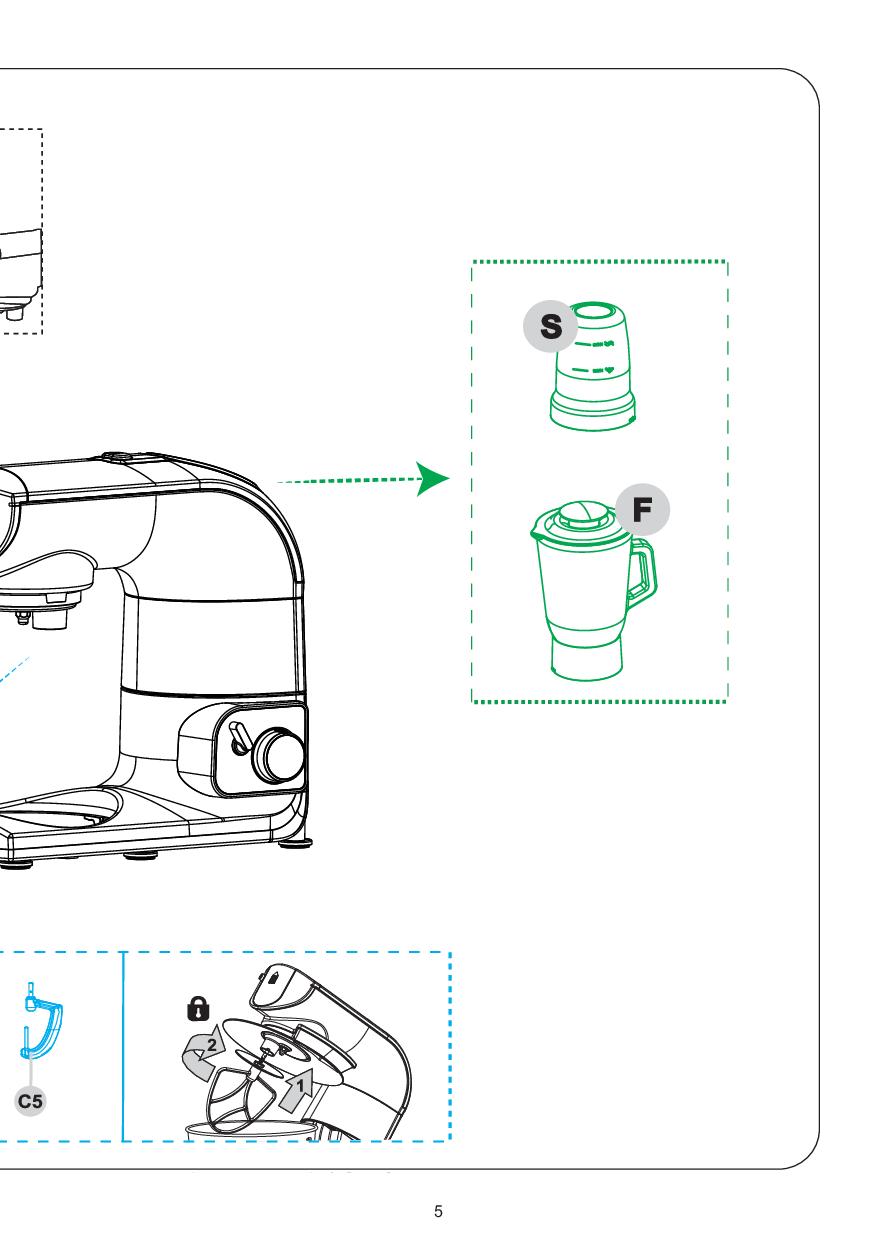 S

F

C5

2

1

5