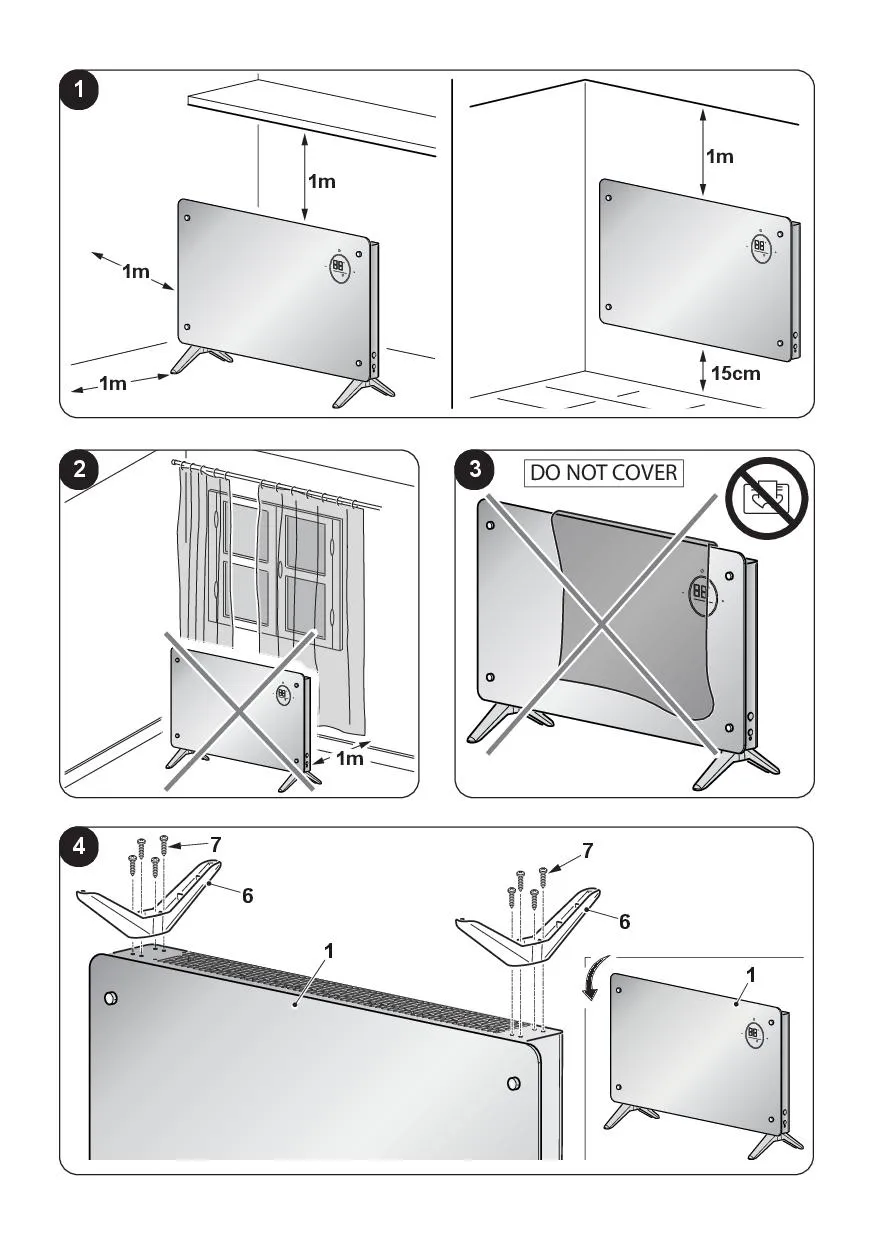 1

1m

1m

1m

1m

15cm

2

1m

3

DO NOT COVER

4

7

6

1

7

6

1