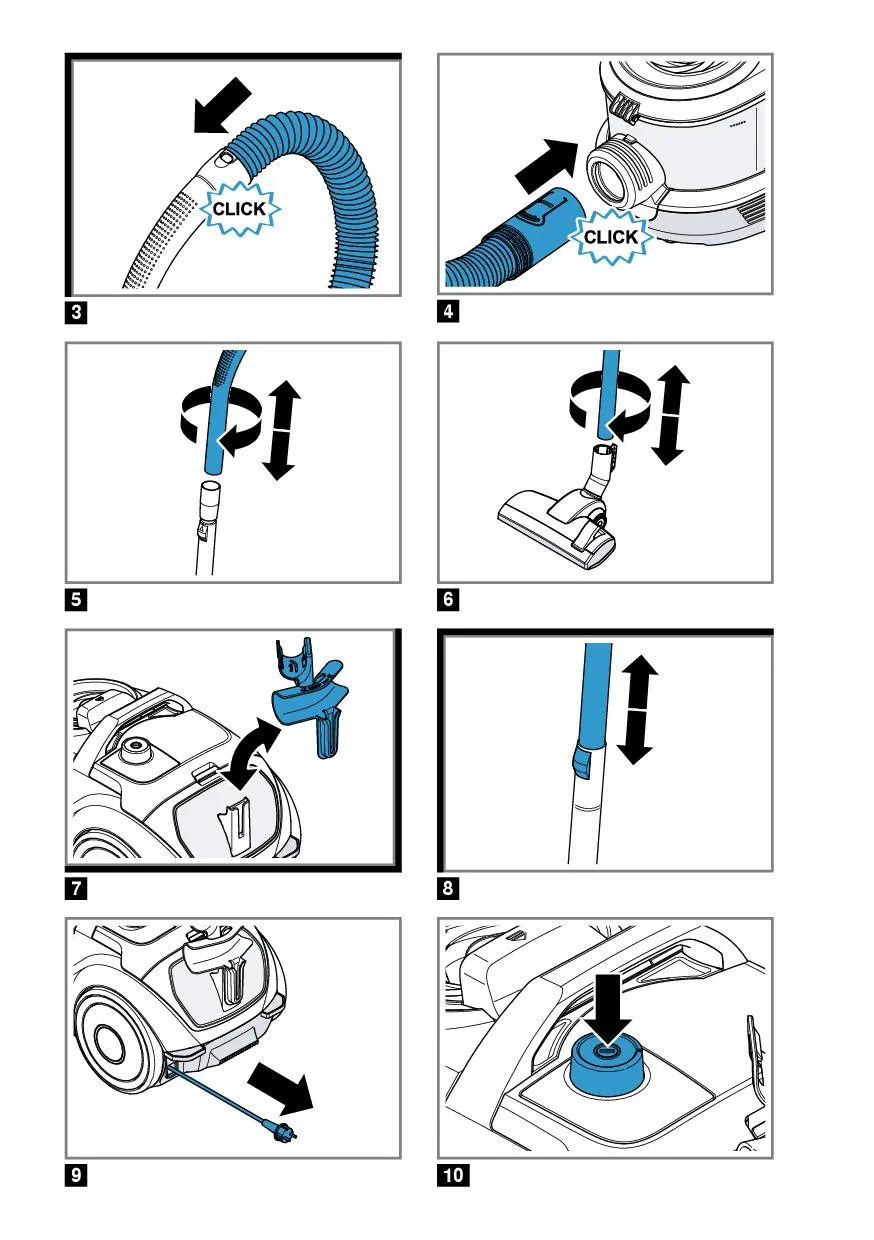 CLICK

3

CLICK

4

5

6

7

8

9

10