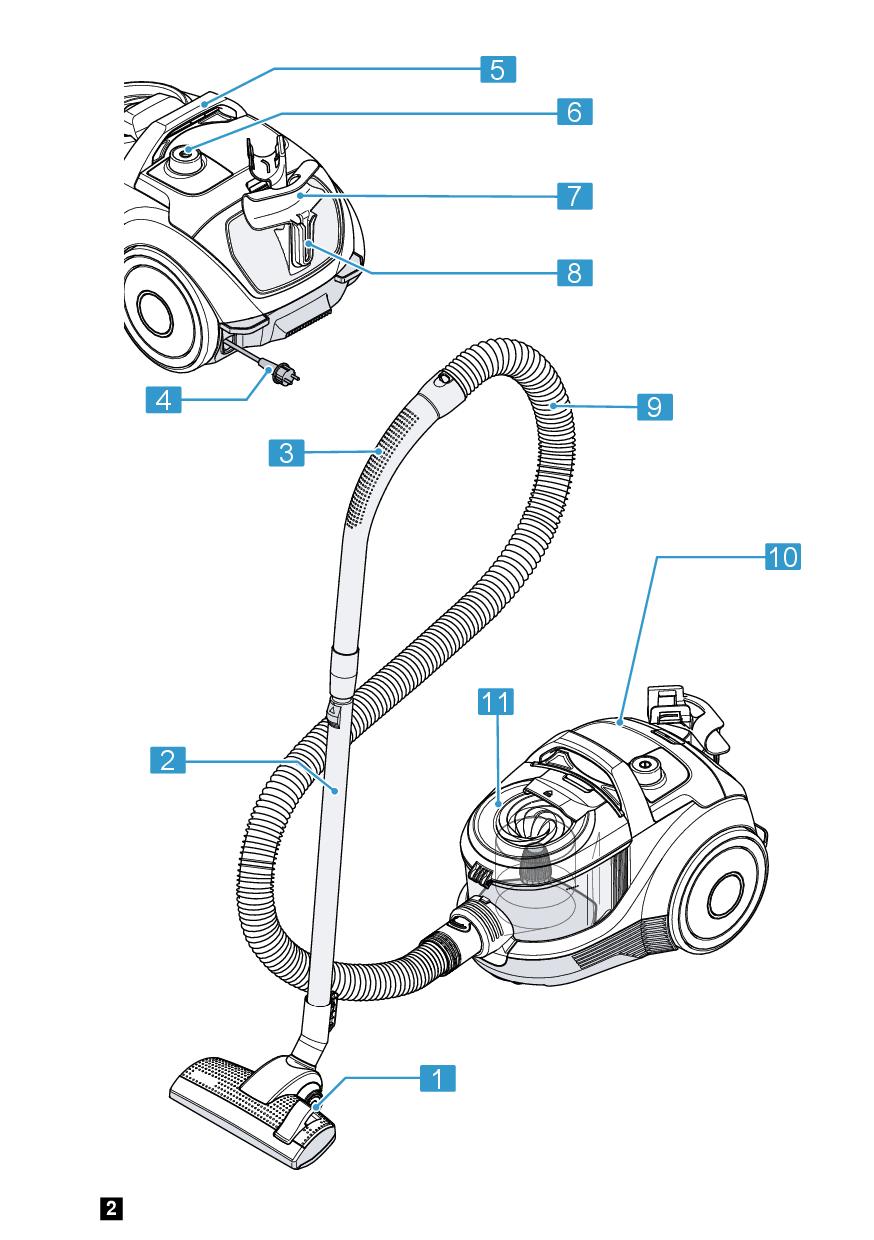 5
6
7
8
4
9
3
10
11
2
1
2