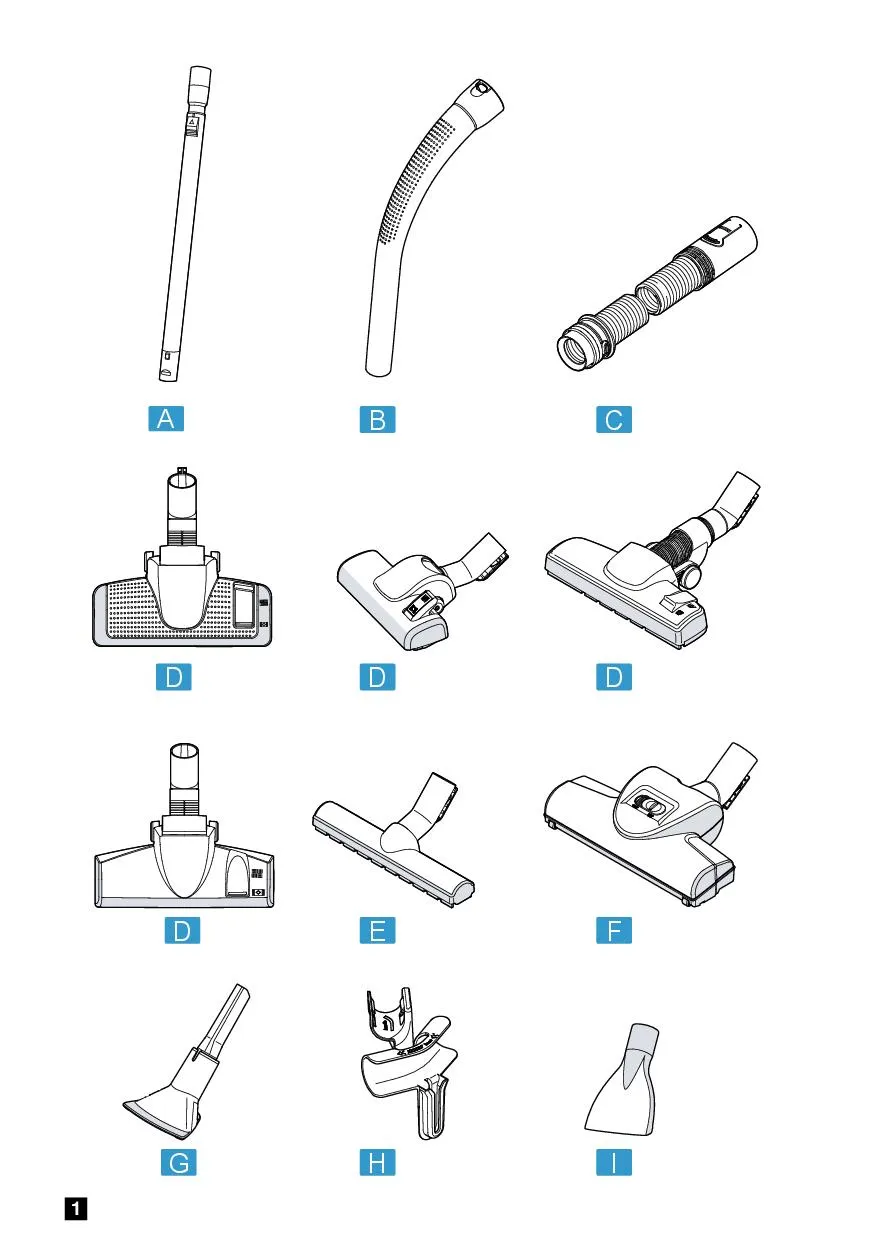 A
B
C
D
D
D
D
E
F
G
H
I
1