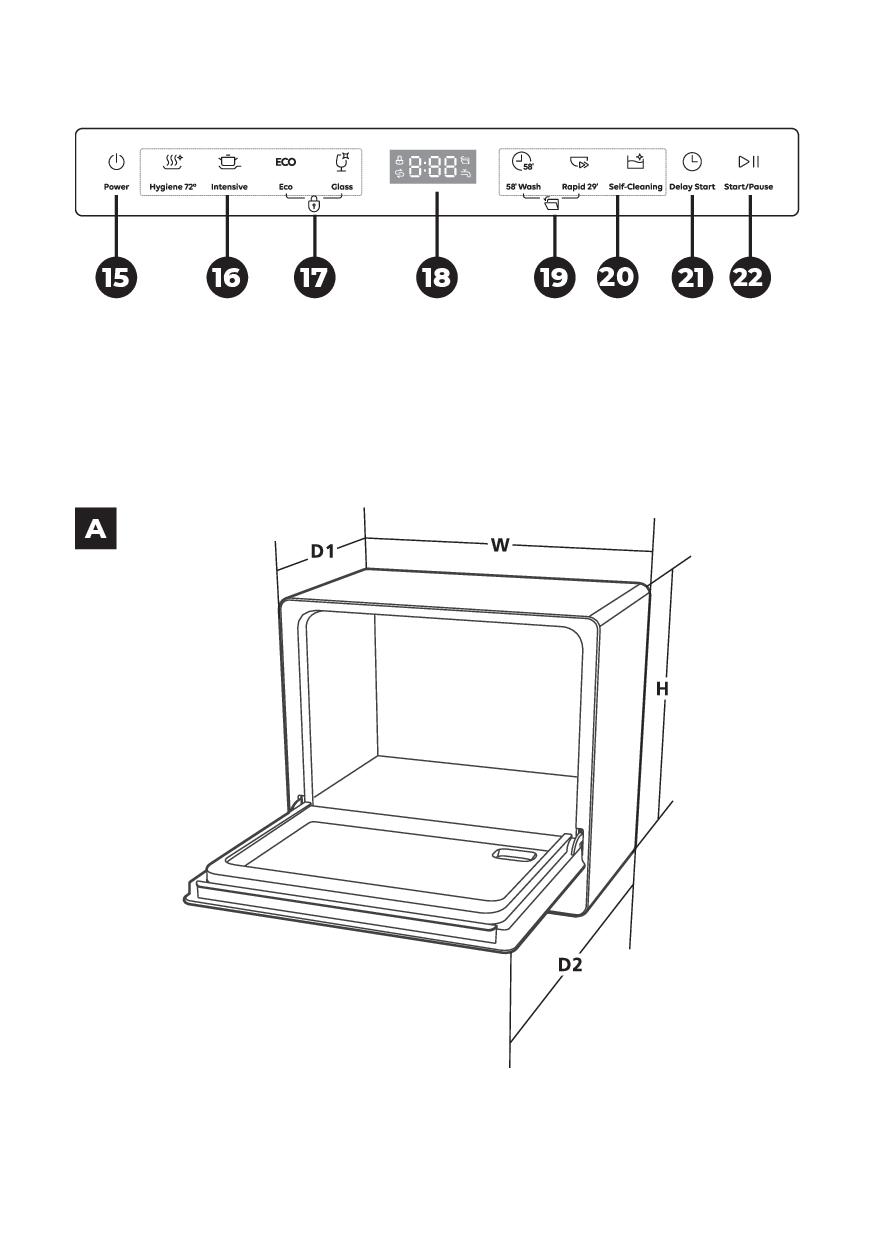 Power
Hygiene 72°
Intensive
ECO
Eco
Glass
8:88
58'
58' Wash
Rapid 29'
Self-Cleaning
Delay Start
Start/Pause
15
16
17
18
19
20
21
22

A
D1
W
H
D2