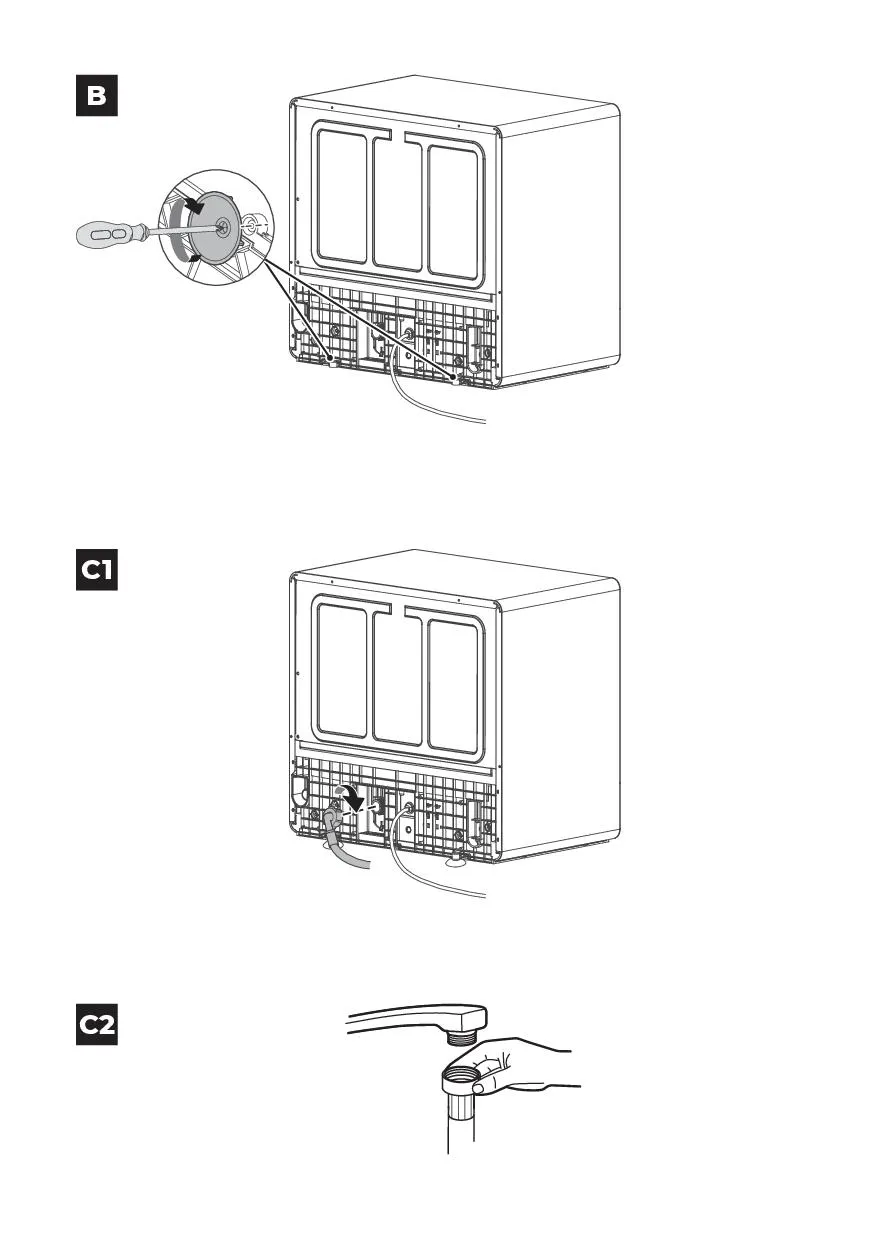 B

C1

C2