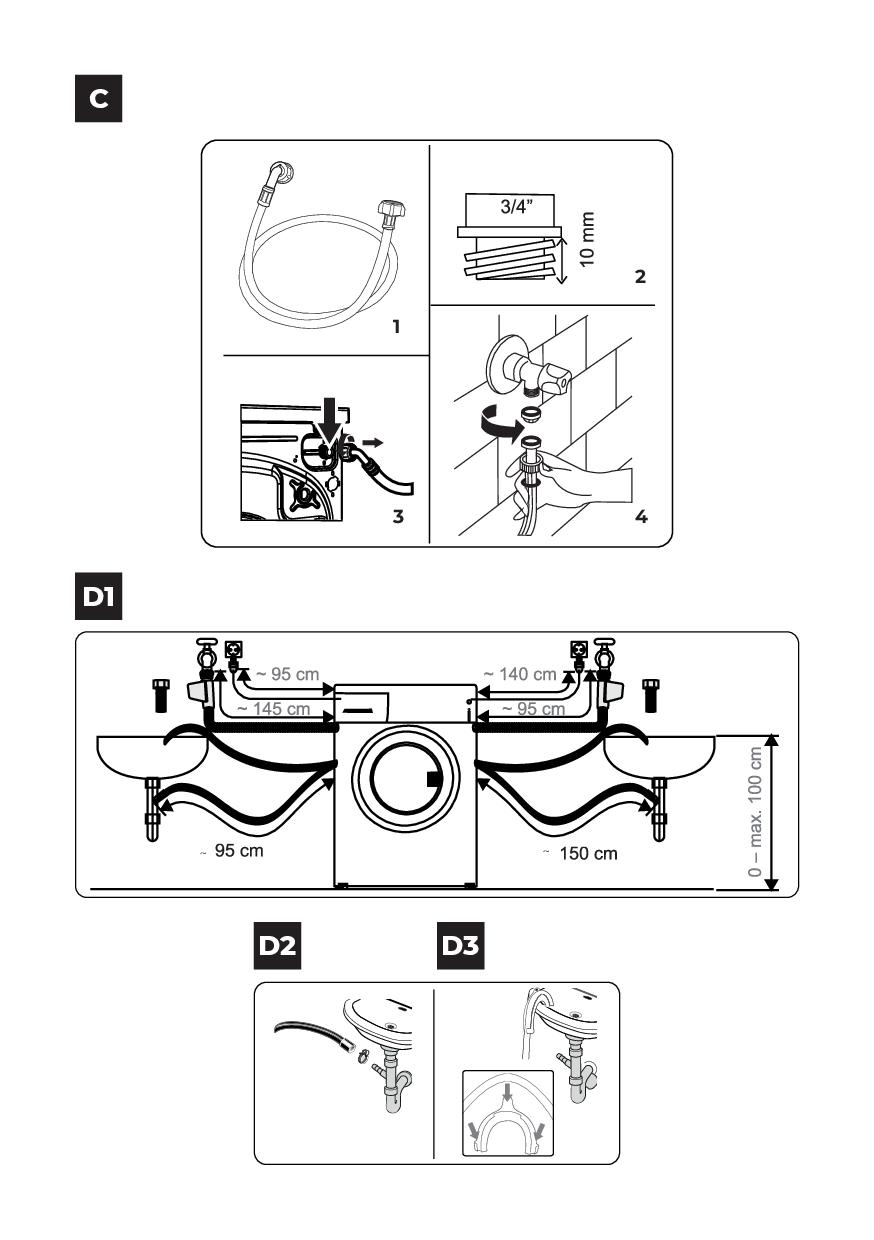 C

1

3/4"

10 mm

2

3

4

D1

~ 95 cm

~ 145 cm

~ 140 cm

~ 95 cm

~ 95 cm

~ 150 cm

0 – max. 100 cm

D2

D3