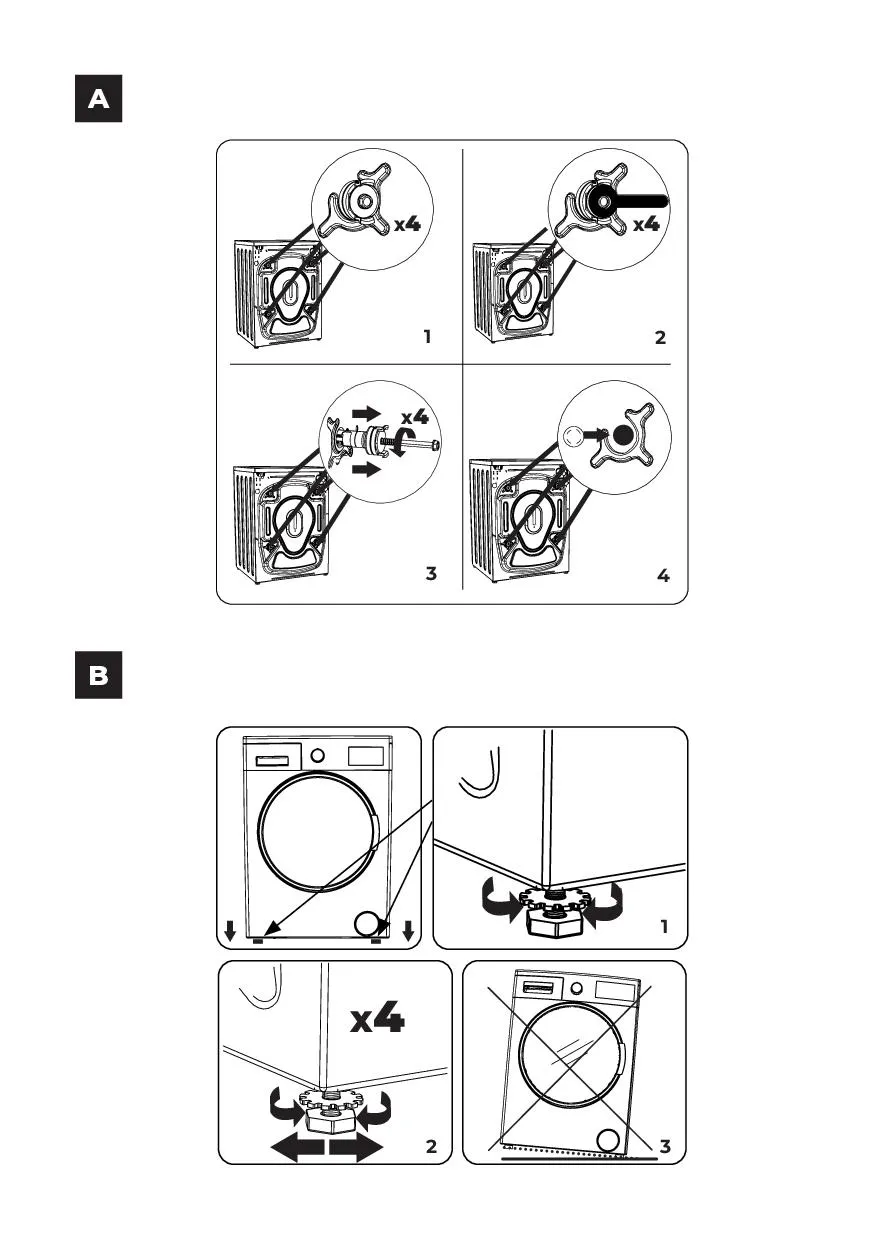 A

x4

1

x4

2

x4

3

4

B

1

x4

2

3