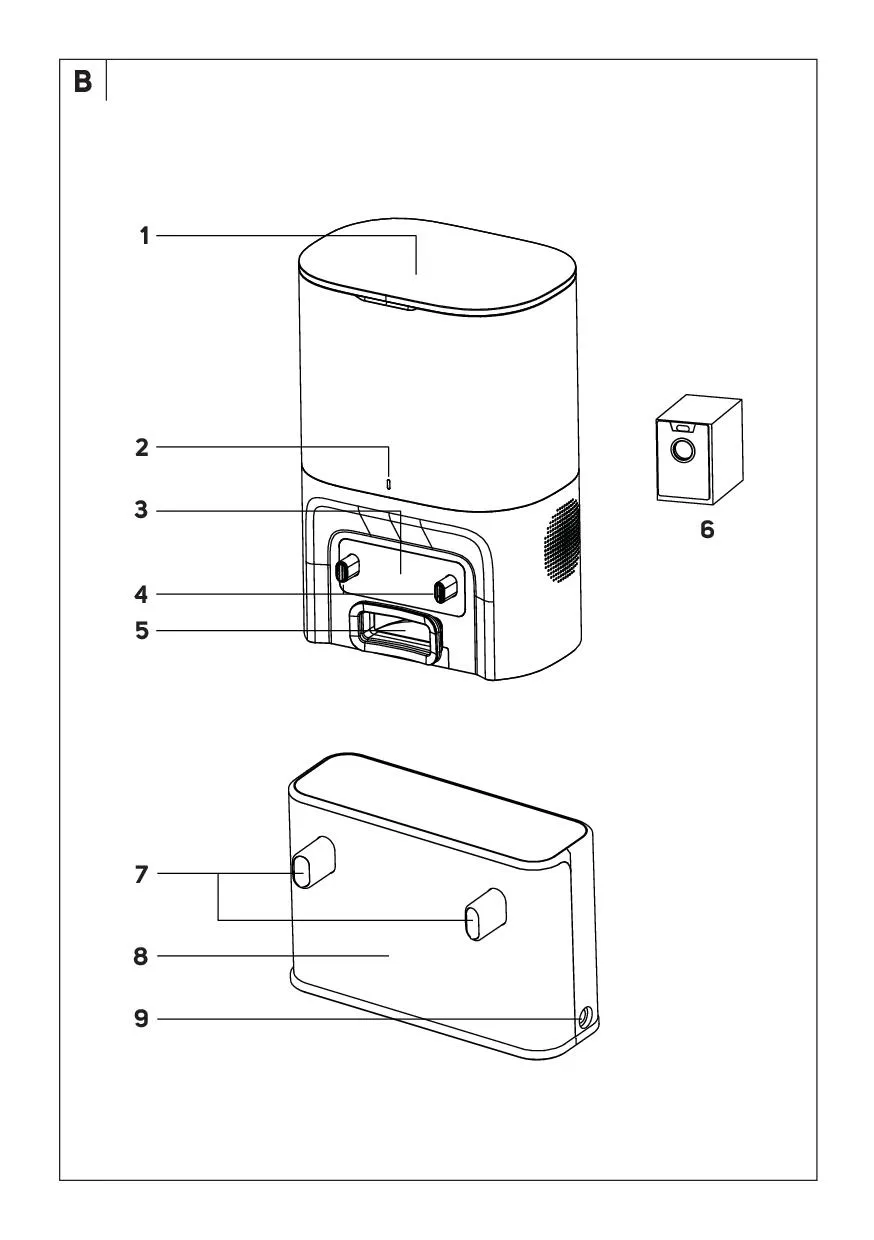 B

1

2

3

4

5

6

7

8

9