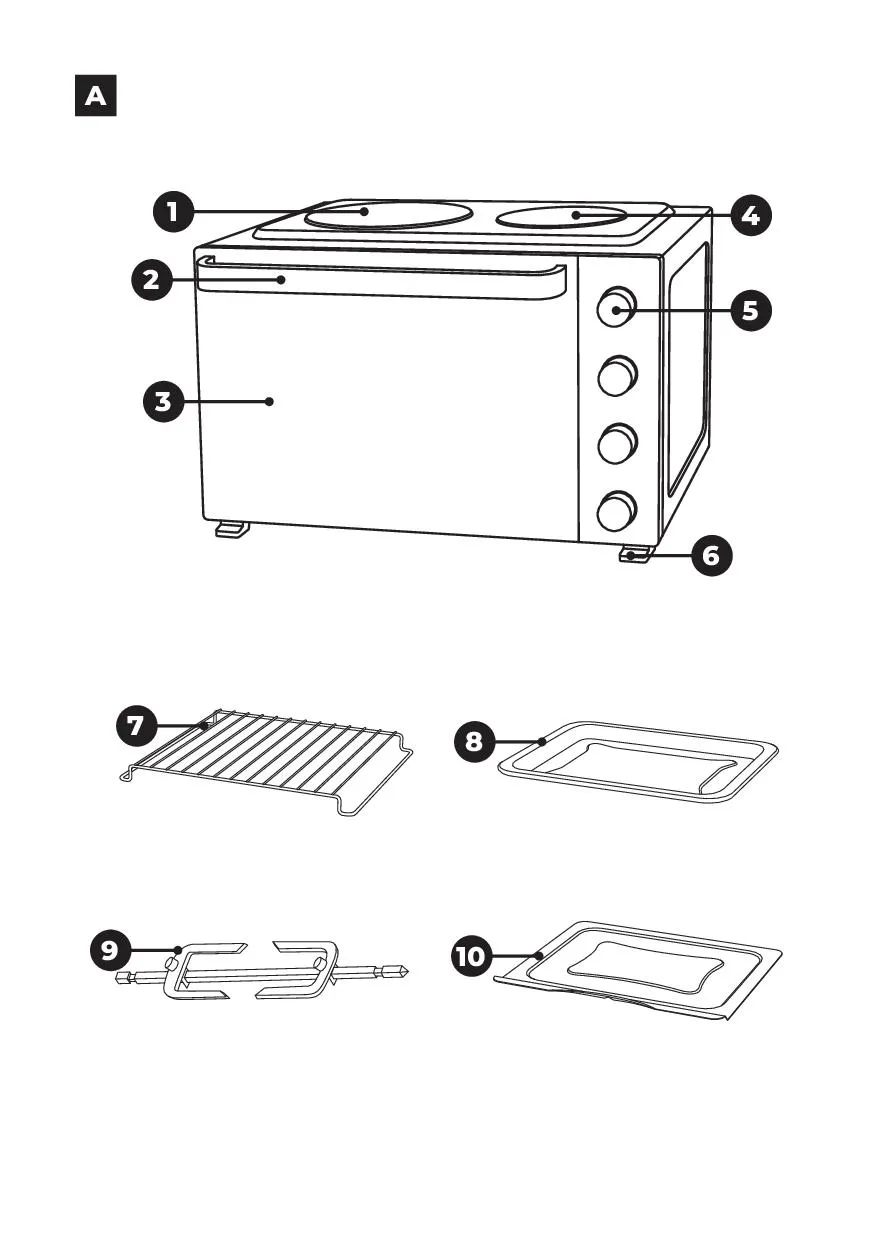 A

1
4
2
5
3
6

7
8

9
10