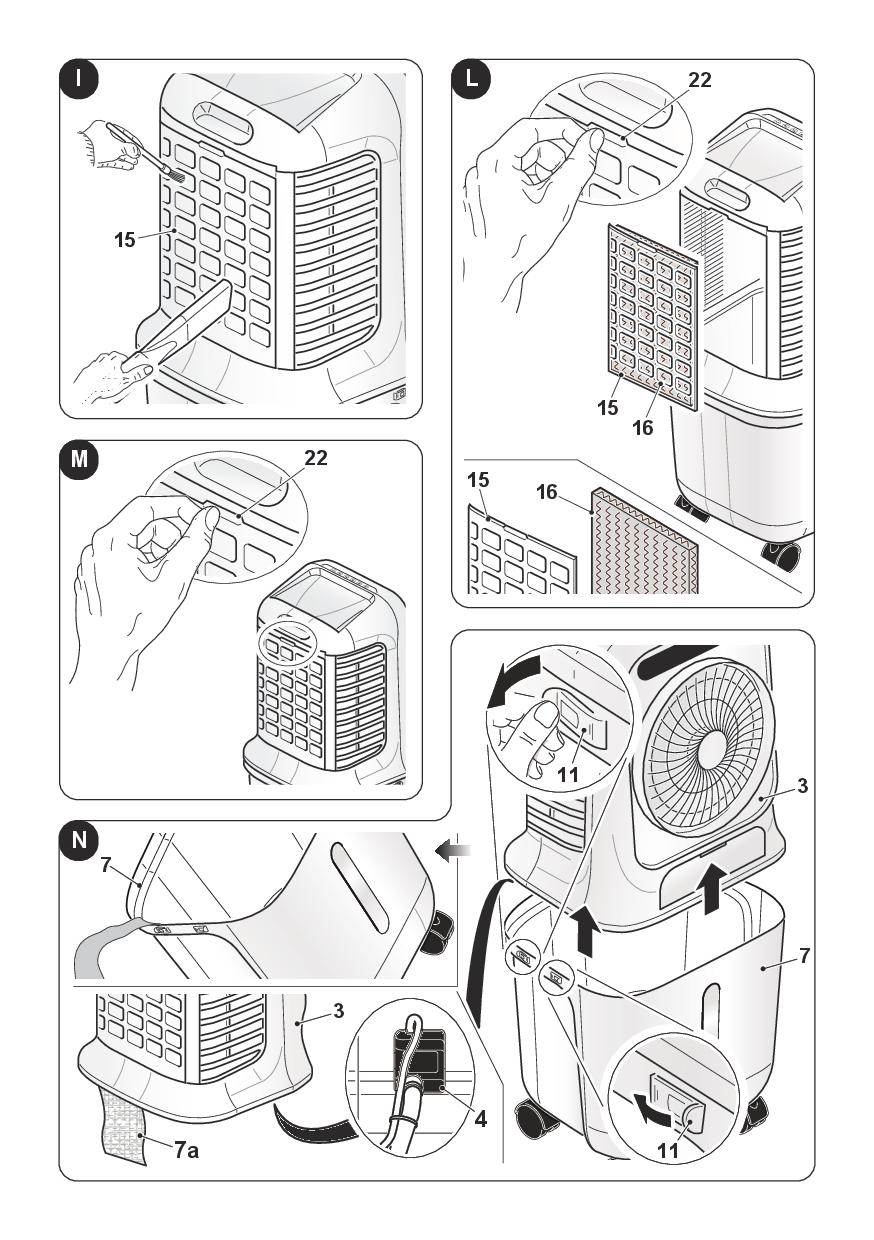 I
15

L
22
15
16
15
16

M
22

N
7
3
7a
4
11
3
7
11