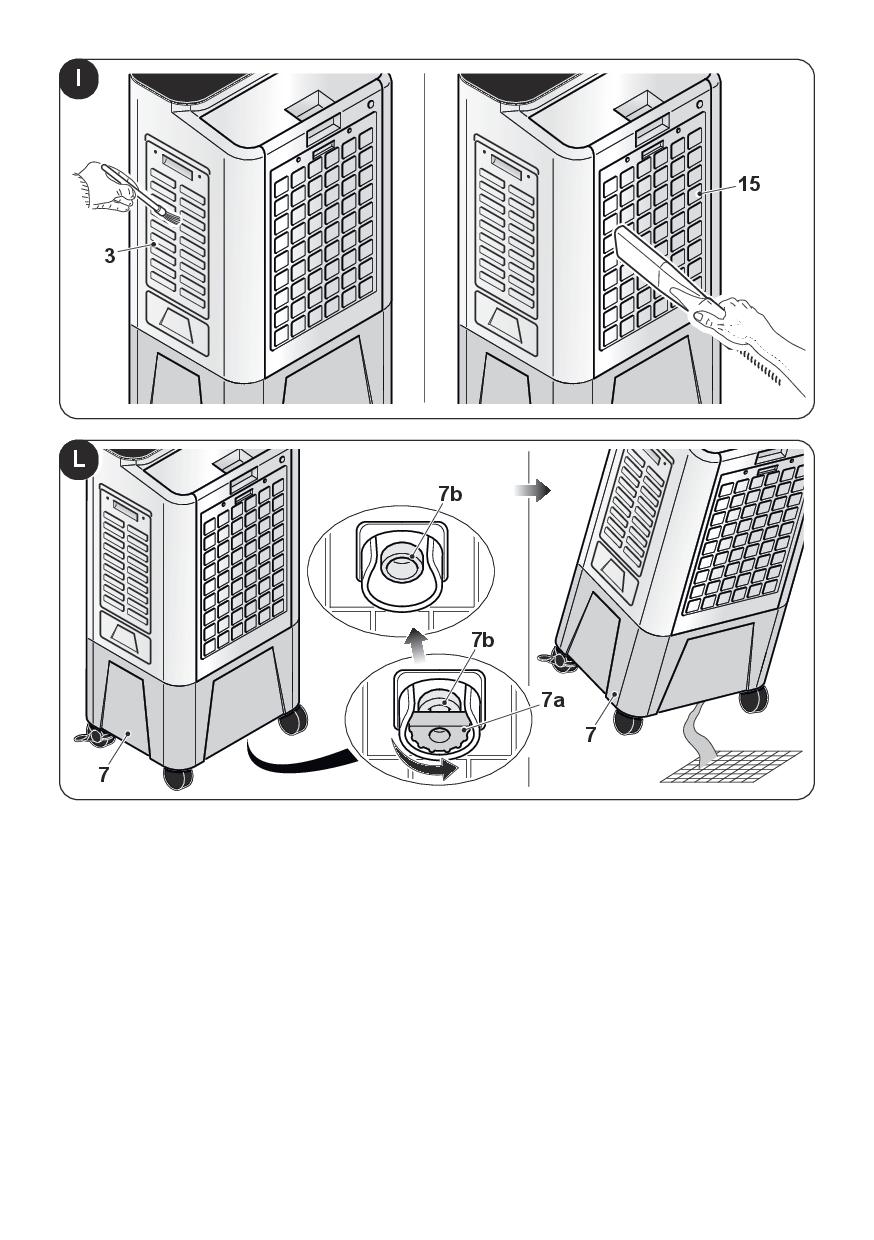 I

3

15

L

7b

7b

7a

7

7