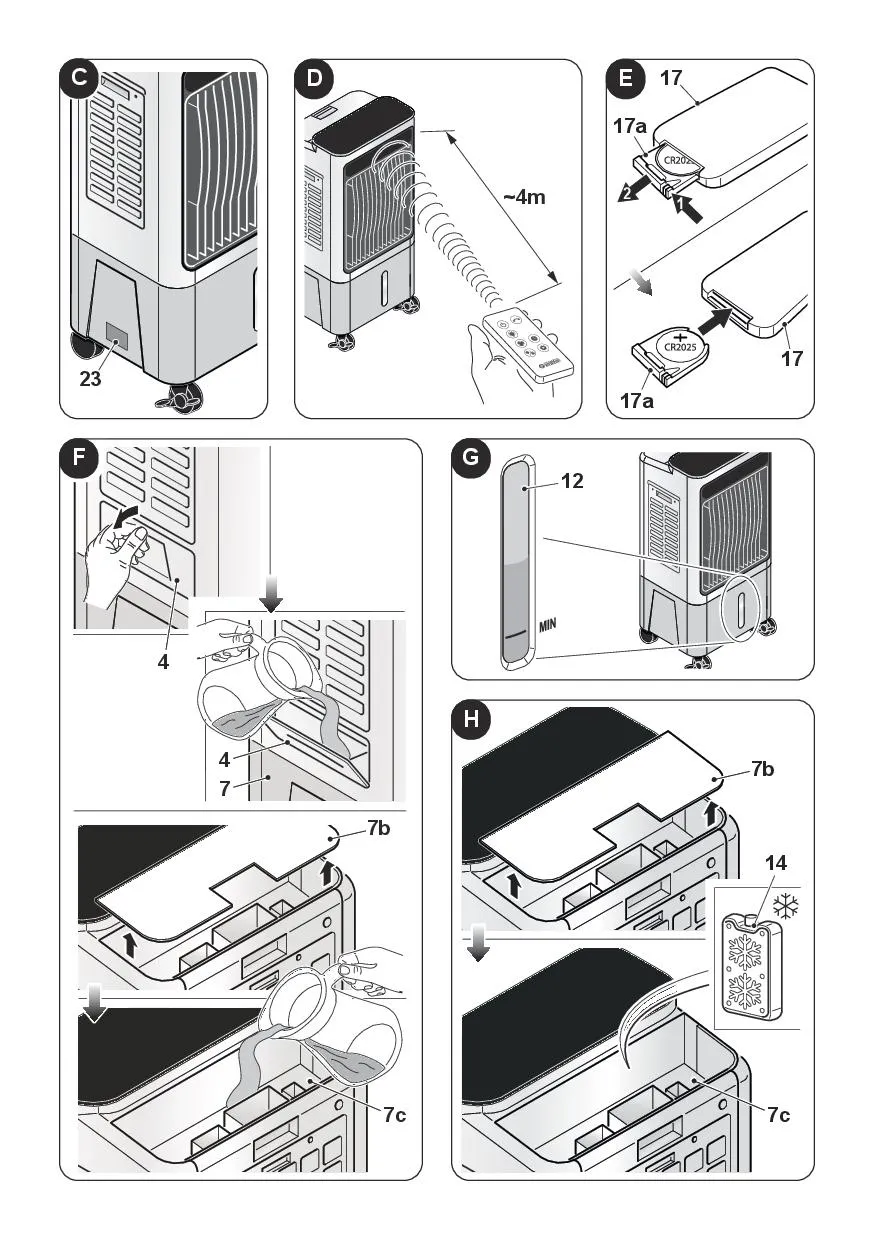 C
23

D
~4m

E
17
17a
CR202
2
1
CR2025
17
17a

F
4
4
7
7b
7c

G
12
MIN

H
7b
14
7c