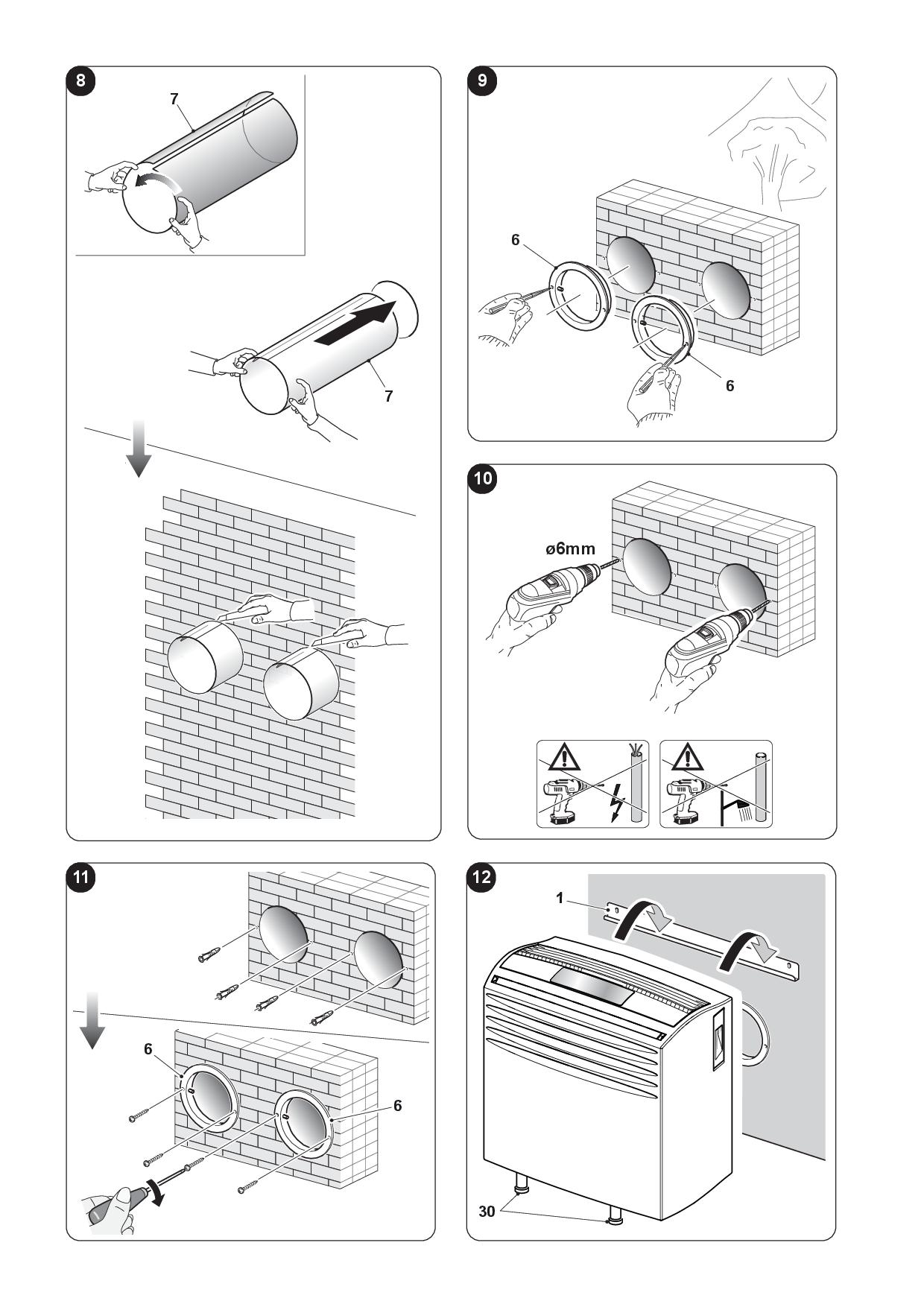 8

7

7

9

6

6

10

ø6mm

11

6

6

12

1

30