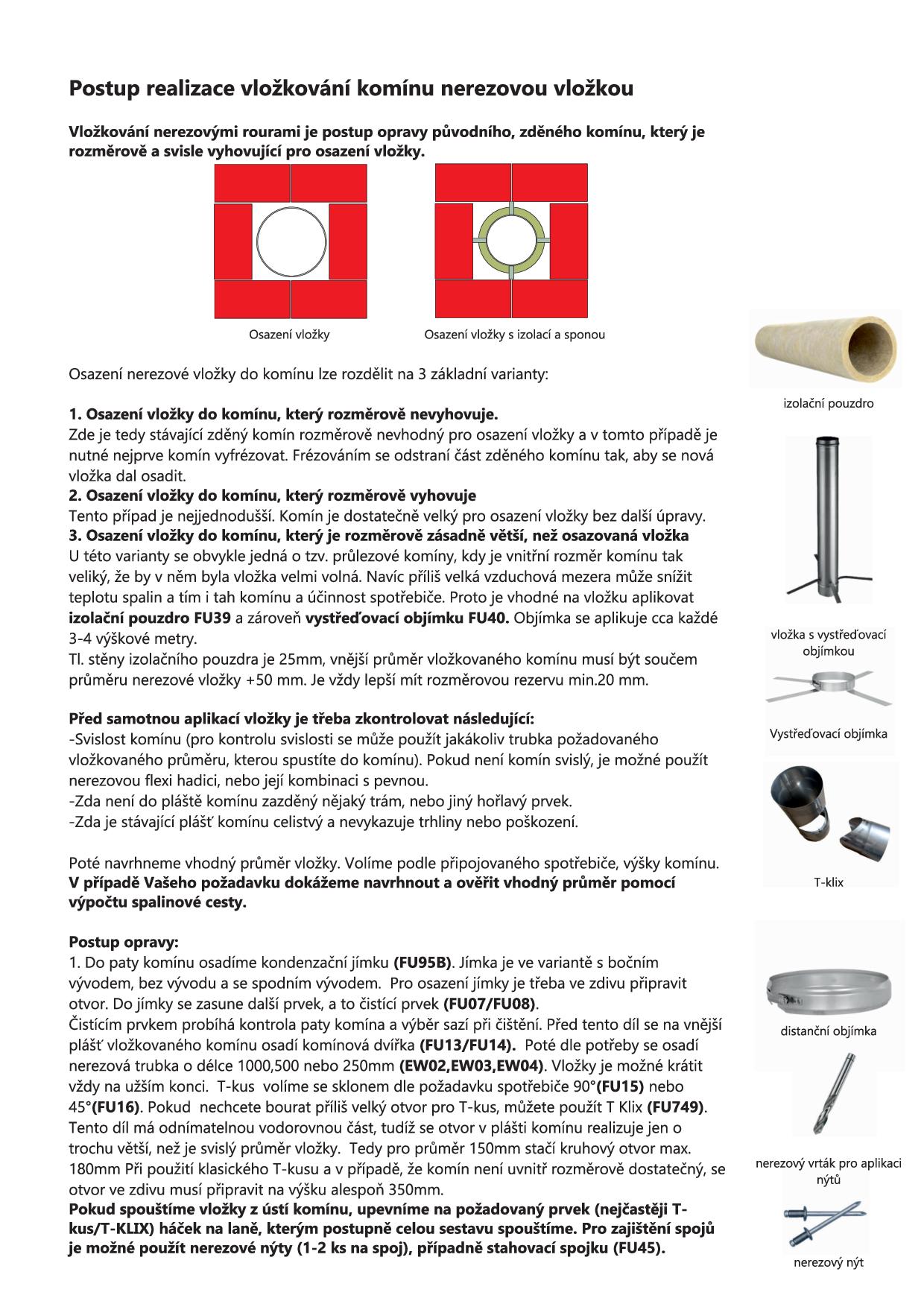 Postup realizace vložkování komínu nerezovou vložkou

Vložkování nerezovými rourami je postup opravy původního, zděného komínu, který je rozměrově a svisle vyhovující pro osazení vložky.

Osazení vložky

Osazení vložky s izolací a sponou

Osazení nerezové vložky do komínu lze rozdělit na 3 základní varianty:

1. Osazení vložky do komínu, který rozměrově nevyhovuje.
Zde je tedy stávající zděný komín rozměrově nevhodný pro osazení vložky a v tomto případě je nutné nejprve komín vyfrézovat. Frézováním se odstraní část zděného komínu tak, aby se nová vložka dal osadit.
2. Osazení vložky do komínu, který rozměrově vyhovuje
Tento případ je nejjednodušší. Komín je dostatečně velký pro osazení vložky bez další úpravy.
3. Osazení vložky do komínu, který je rozměrově zásadně větší, než osazovaná vložka
U této varianty se obvykle jedná o tzv. průlezové komíny, kdy je vnitřní rozměr komínu tak veliký, že by v něm byla vložka velmi volná. Navíc příliš velká vzduchová mezera může snížit teplotu spalin a tím i tah komínu a účinnost spotřebiče. Proto je vhodné na vložku aplikovat izolační pouzdro FU39 a zároveň vystřeďovací objímku FU40. Objímka se aplikuje cca každé 3-4 výškové metry.
Tl. stěny izolačního pouzdra je 25mm, vnější průměr vložkovaného komínu musí být součem průměru nerezové vložky +50 mm. Je vždy lepší mít rozměrovou rezervu min.20 mm.

Před samotnou aplikací vložky je třeba zkontrolovat následující:
-Svislost komínu (pro kontrolu svislosti se může použít jakákoliv trubka požadovaného vložkovaného průměru, kterou spustíte do komínu). Pokud není komín svislý, je možné použít nerezovou flexi hadici, nebo její kombinaci s pevnou.
-Zda není do pláště komínu zazděný nějaký trám, nebo jiný hořlavý prvek.
-Zda je stávající plášť komínu celistvý a nevykazuje trhliny nebo poškození.

Poté navrhneme vhodný průměr vložky. Volíme podle připojovaného spotřebiče, výšky komínu. V případě Vašeho požadavku dokážeme navrhnout a ověřit vhodný průměr pomocí výpočtu spalinové cesty.

Postup opravy:
1. Do paty komínu osadíme kondenzační jímku (FU95B). Jímka je ve variantě s bočním vývodem, bez vývodu a se spodním vývodem. Pro osazení jímky je třeba ve zdivu připravit otvor. Do jímky se zasune další prvek, a to čistící prvek (FU07/FU08).
Čistícím prvkem probíhá kontrola paty komína a výběr sazí při čištění. Před tento díl se na vnější plášť vložkovaného komínu osadí komínová dvířka (FU13/FU14). Poté dle potřeby se osadí nerezová trubka o délce 1000,500 nebo 250mm (EW02,EW03,EW04). Vložky je možné krátit vždy na užším konci. T-kus volíme se sklonem dle požadavku spotřebiče 90°(FU15) nebo 45°(FU16). Pokud nechcete bourat příliš velký otvor pro T-kus, můžete použít T Klix (FU749). Tento díl má odnímatelnou vodorovnou část, tudíž se otvor v plášti komínu realizuje jen o trochu větší, než je svislý průměr vložky. Tedy pro průměr 150mm stačí kruhový otvor max. 180mm Při použití klasického T-kusu a v případě, že komín není uvnitř rozměrově dostatečný, se otvor ve zdivu musí připravit na výšku alespoň 350mm.
Pokud spouštíme vložky z ústí komínu, upevníme na požadovaný prvek (nejčastěji T-kus/T-KLIX) háček na laně, kterým postupně celou sestavu spouštíme. Pro zajištění spojů je možné použít nerezové nýty (1-2 ks na spoj), případně stahovací spojku (FU45).

izolační pouzdro

vložka s vystřeďovací objímkou

Vystřeďovací objímka

T-klix

distanční objímka

nerezový vrták pro aplikaci nýtů

nerezový nýt