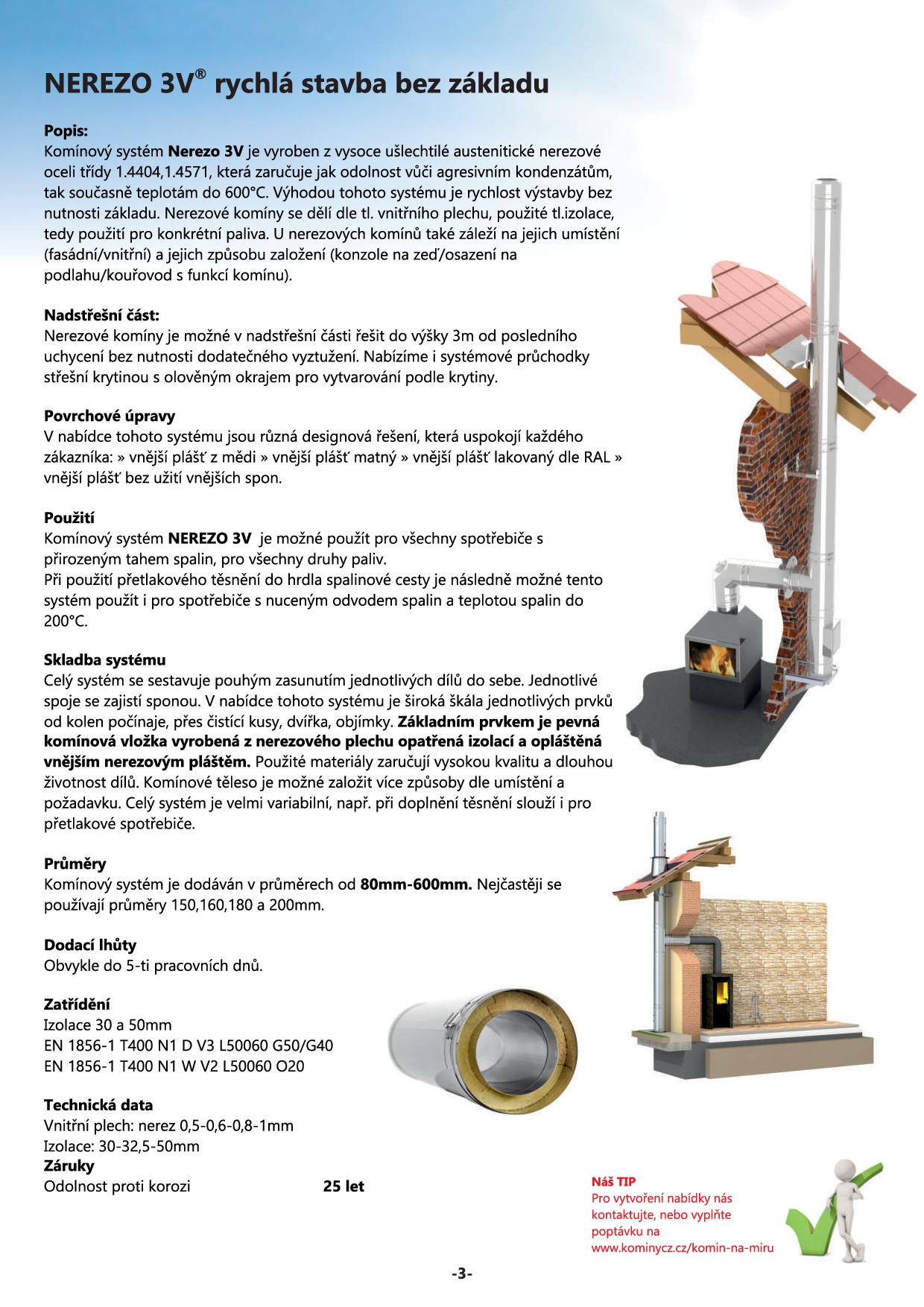 NEREZO 3V® rychlá stavba bez základu

Popis:
Komínový systém Nerezo 3V je vyroben z vysoce ušlechtilé austenitické nerezové oceli třídy 1.4404,1.4571, která zaručuje jak odolnost vůči agresivním kondenzátům, tak současně teplotám do 600°C. Výhodou tohoto systému je rychlost výstavby bez nutnosti základu. Nerezové komíny se dělí dle tl. vnitřního plechu, použité tl.izolace, tedy použití pro konkrétní paliva. U nerezových komínů také záleží na jejich umístění (fasádní/vnitřní) a jejich způsobu založení (konzole na zeď/osazení na podlahu/kouřovod s funkcí komínu).

Nadstřešní část:
Nerezové komíny je možné v nadstřešní části řešit do výšky 3m od posledního uchycení bez nutnosti dodatečného vyztužení. Nabízíme i systémové průchodky střešní krytinou s olověným okrajem pro vytvarování podle krytiny.

Povrchové úpravy
V nabídce tohoto systému jsou různá designová řešení, která uspokojí každého zákazníka: » vnější plášť z mědi » vnější plášť matný » vnější plášť lakovaný dle RAL » vnější plášť bez užití vnějších spon.

Použití
Komínový systém NEREZO 3V je možné použít pro všechny spotřebiče s přirozeným tahem spalin, pro všechny druhy paliv.
Při použití přetlakového těsnění do hrdla spalinové cesty je následně možné tento systém použít i pro spotřebiče s nuceným odvodem spalin a teplotou spalin do 200°C.

Skladba systému
Celý systém se sestavuje pouhým zasunutím jednotlivých dílů do sebe. Jednotlivé spoje se zajistí sponou. V nabídce tohoto systému je široká škála jednotlivých prvků od kolen počínaje, přes čistící kusy, dvířka, objímky. Základním prvkem je pevná komínová vložka vyrobená z nerezového plechu opatřená izolací a opláštěná vnějším nerezovým pláštěm. Použité materiály zaručují vysokou kvalitu a dlouhou životnost dílů. Komínové těleso je možné založit více způsoby dle umístění a požadavku. Celý systém je velmi variabilní, např. při doplnění těsnění slouží i pro přetlakové spotřebiče.

Průměry
Komínový systém je dodáván v průměrech od 80mm-600mm. Nejčastěji se používají průměry 150,160,180 a 200mm.

Dodací lhůty
Obvykle do 5-ti pracovních dnů.

Zatřídění
Izolace 30 a 50mm
EN 1856-1 T400 N1 D V3 L50060 G50/G40
EN 1856-1 T400 N1 W V2 L50060 O20

Technická data
Vnitřní plech: nerez 0,5-0,6-0,8-1mm
Izolace: 30-32,5-50mm
Záruky
Odolnost proti korozi 25 let

Náš TIP
Pro vytvoření nabídky nás kontaktujte, nebo vyplňte poptávku na www.kominycz.cz/komin-na-miru

-3-