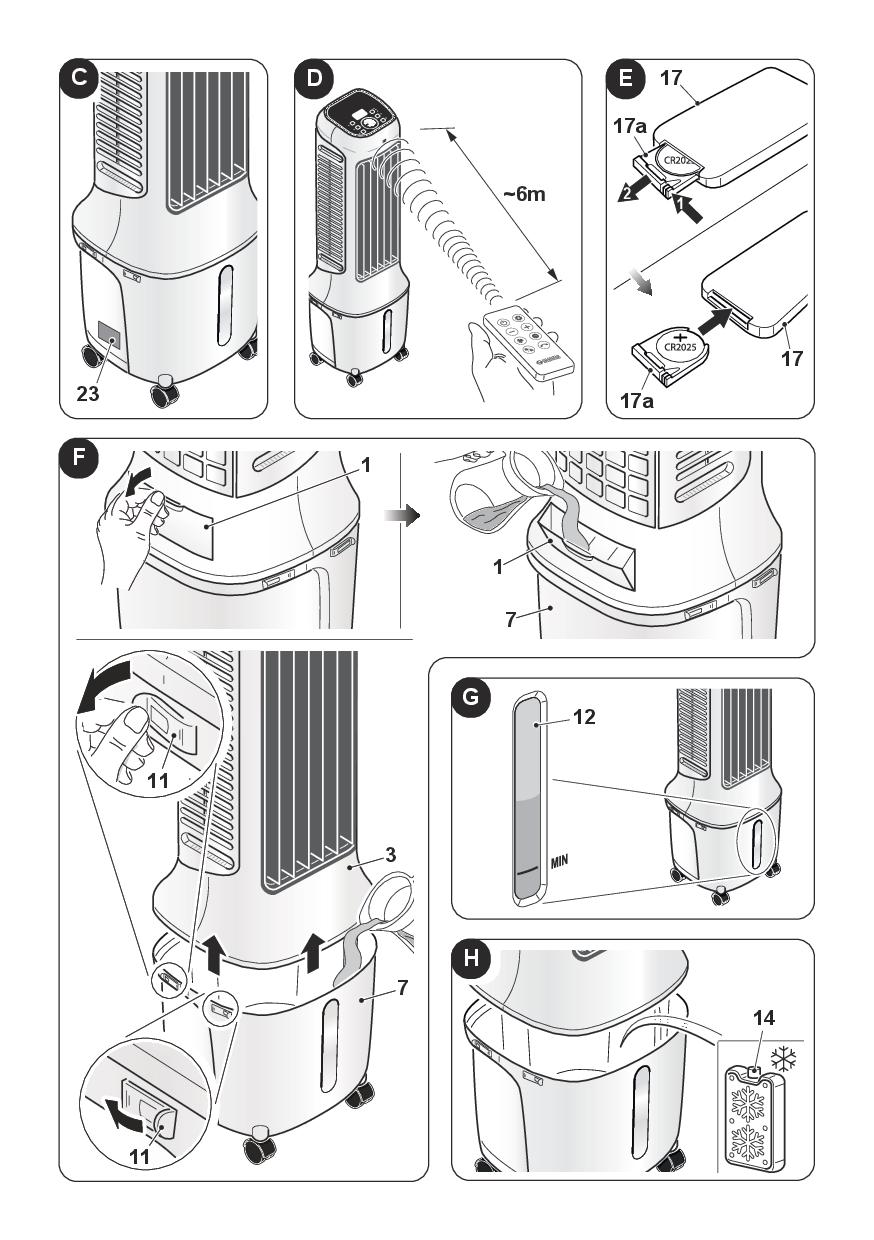 C

23

D

~6m

E

17

17a

CR202

2

1

CR2025

17

17a

F

1

1

7

11

3

7

11

G

12

MIN

H

14