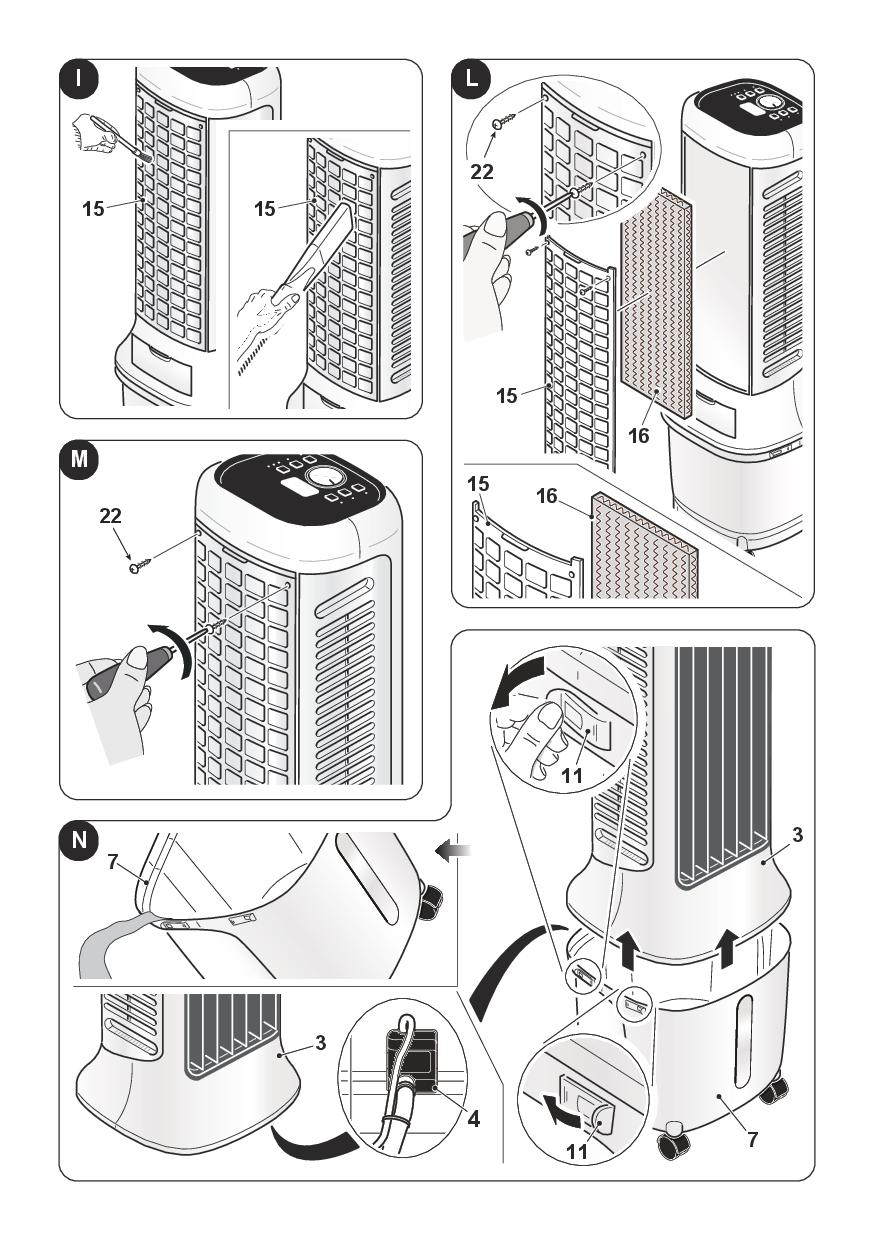 I
15
15

L
22
15
16
15
16

M
22

N
7
3
4
11
3
11
7