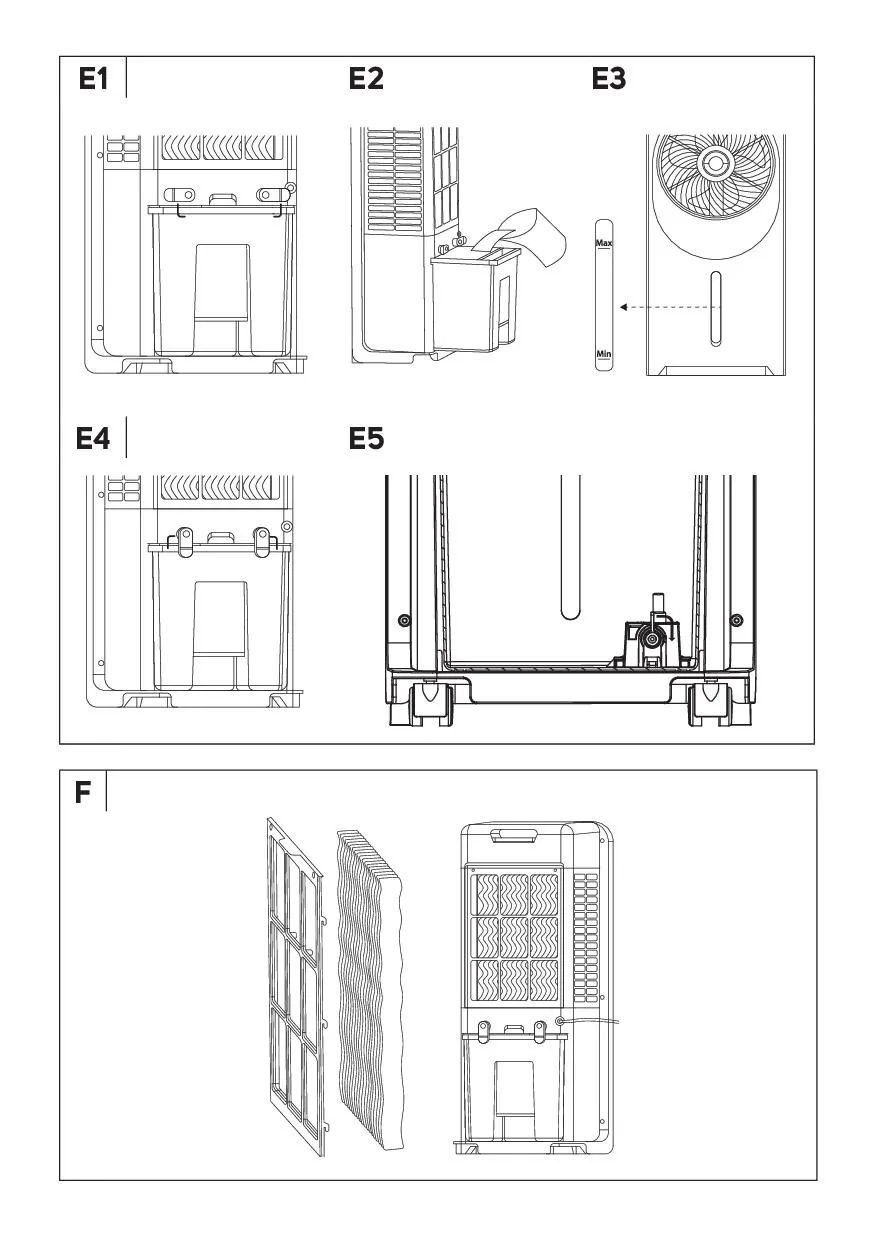 E1

E2

E3

Max

Min

E4

E5

F