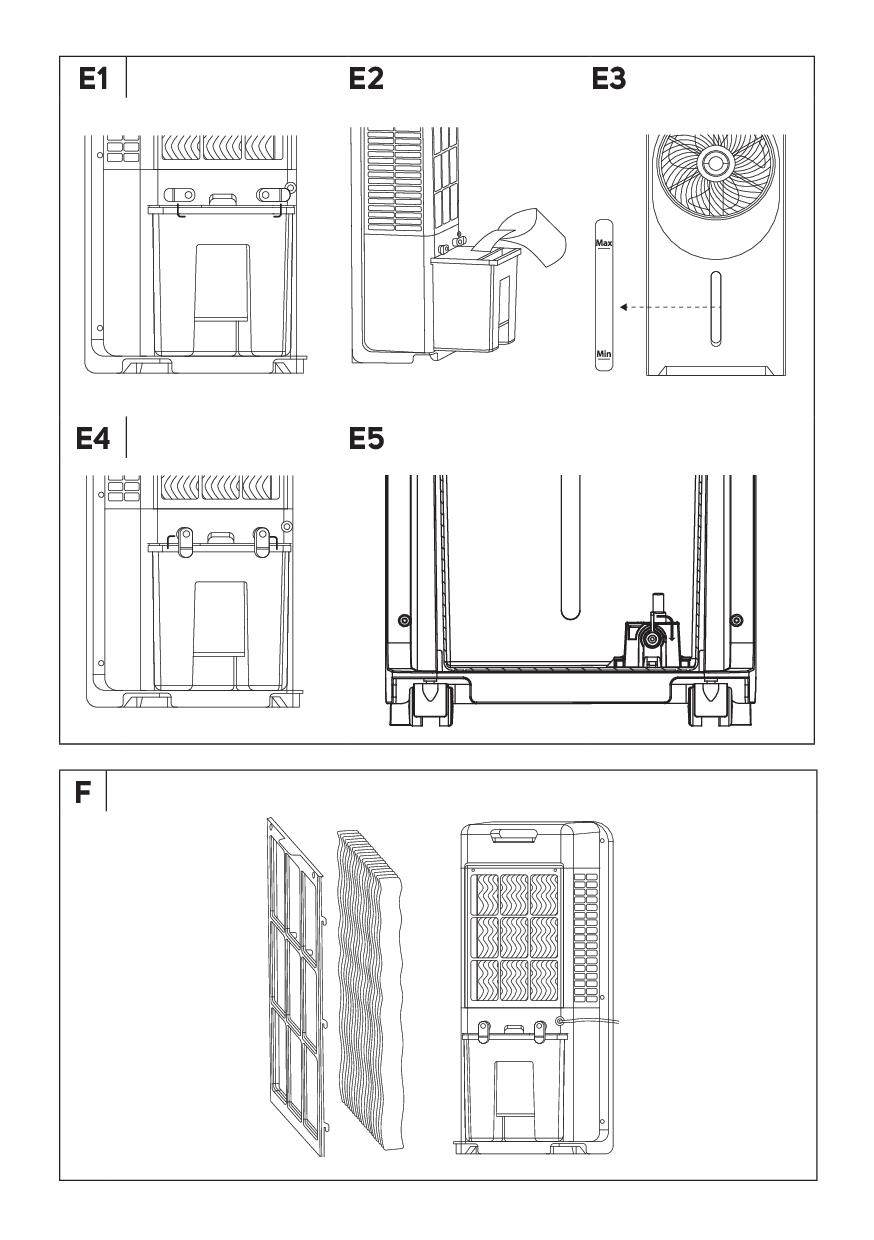 E1

E2

E3

Max

Min

E4

E5

F