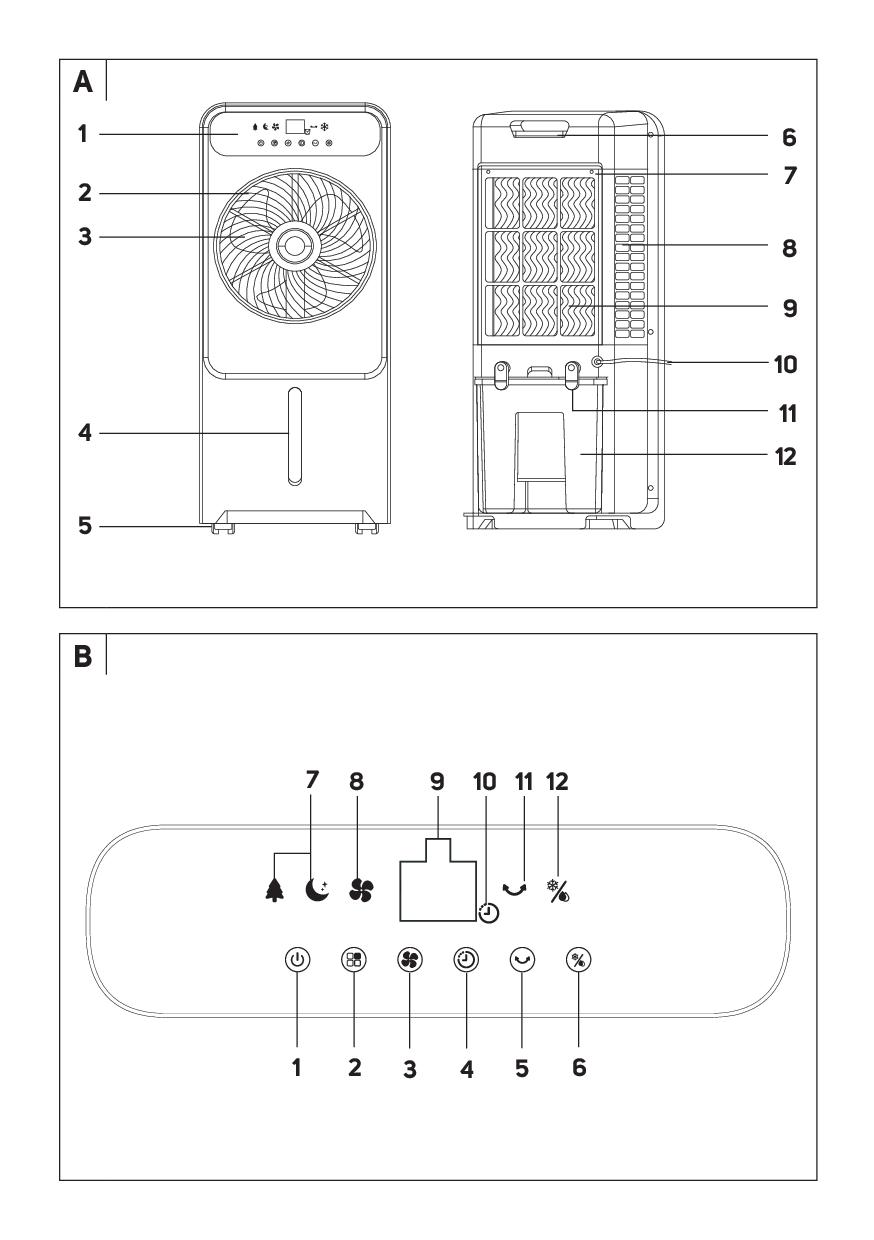 A

1
2
3
4
5
6
7
8
9
10
11
12

B

7 8 9 10 11 12

1 2 3 4 5 6