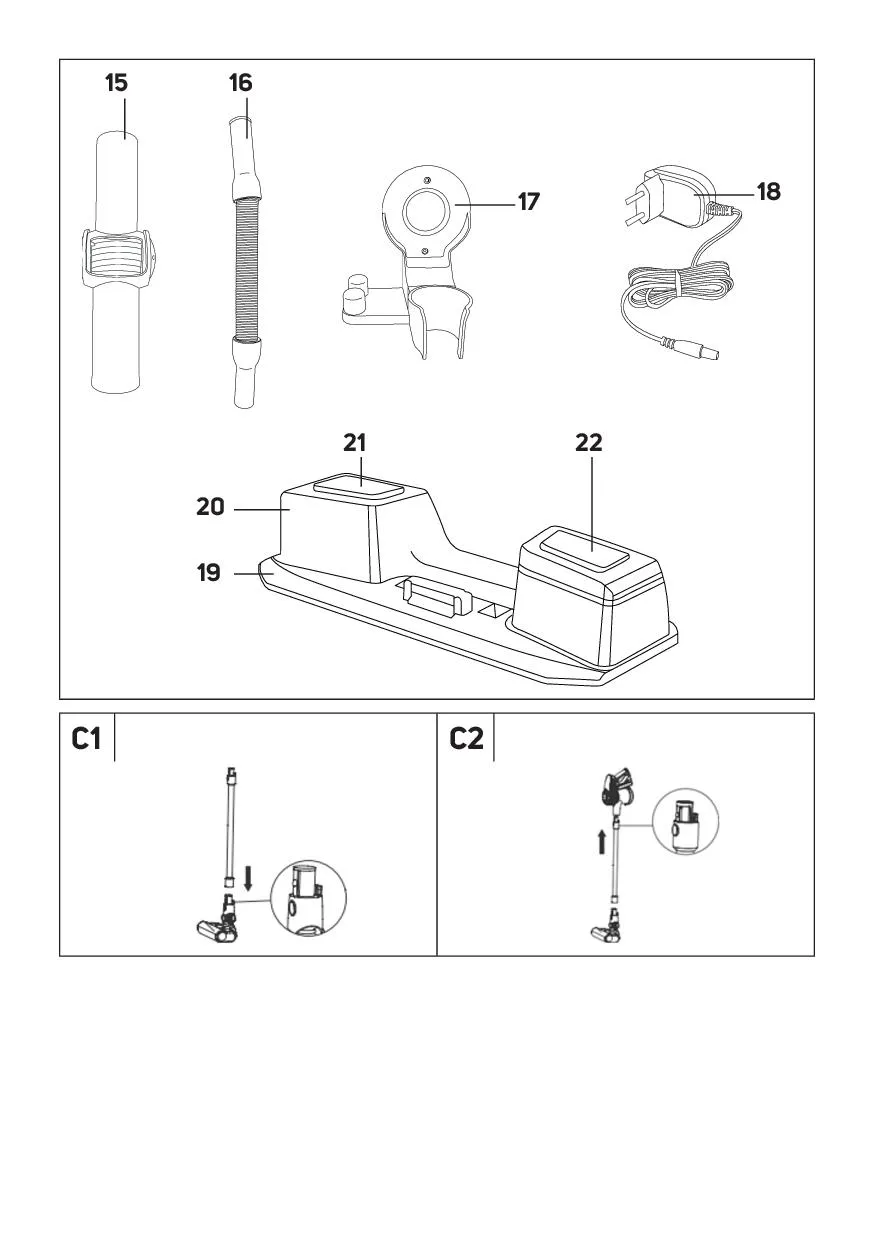 15
16
17
18
21
22
20
19

C1

C2