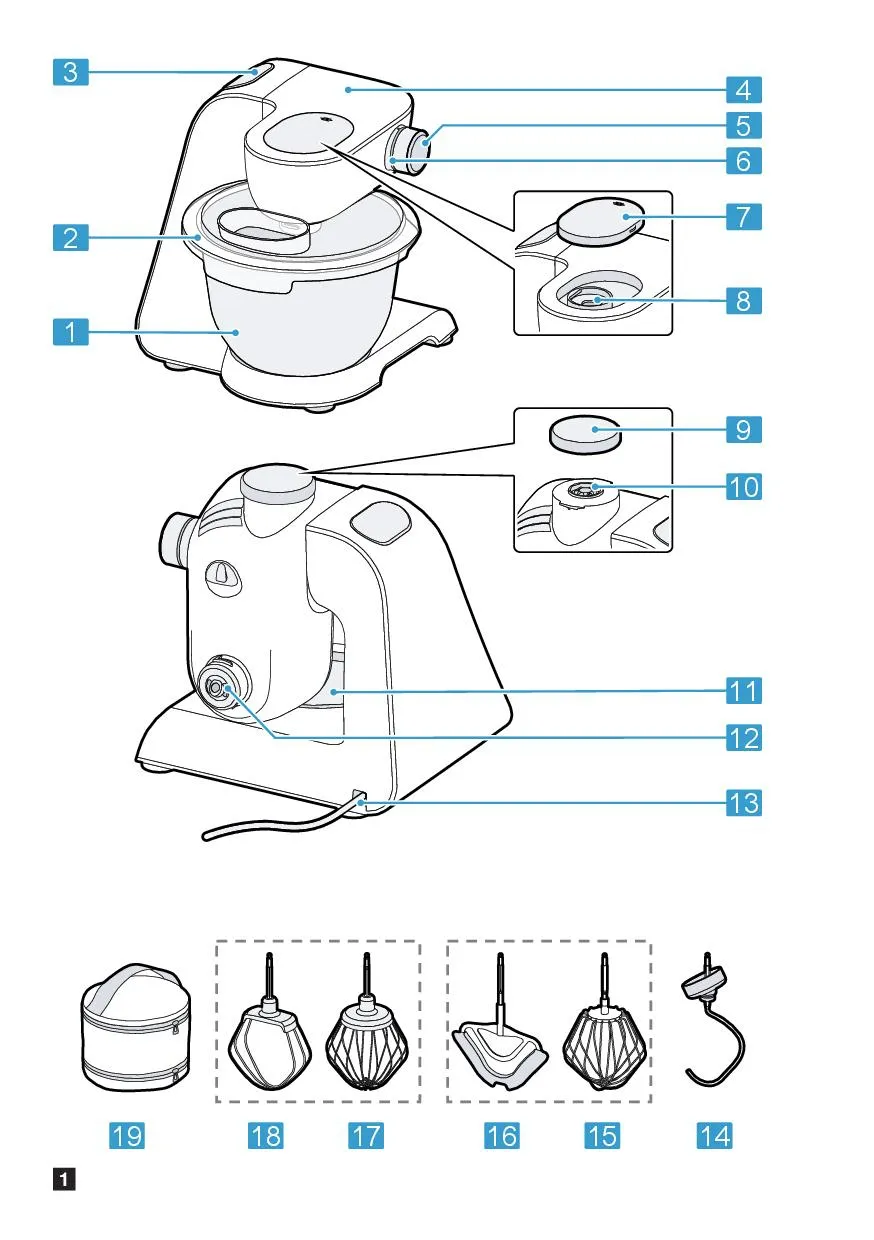 3
4
5
6
2
7
8
1
9
10
11
12
13
19
18
17
16
15
14
1