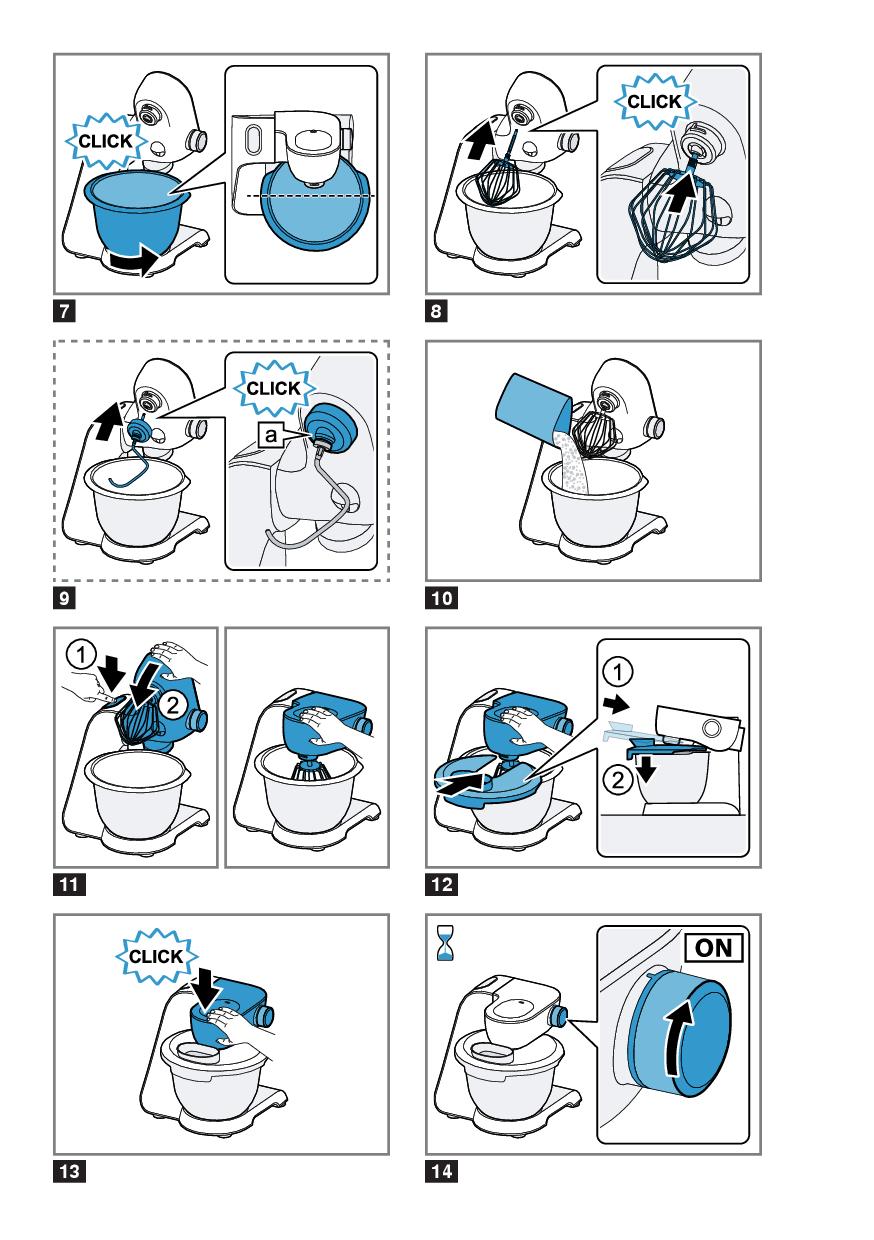 CLICK

7

CLICK

8

CLICK

a

9

10

1

2

11

1

2

12

CLICK

13

ON

14