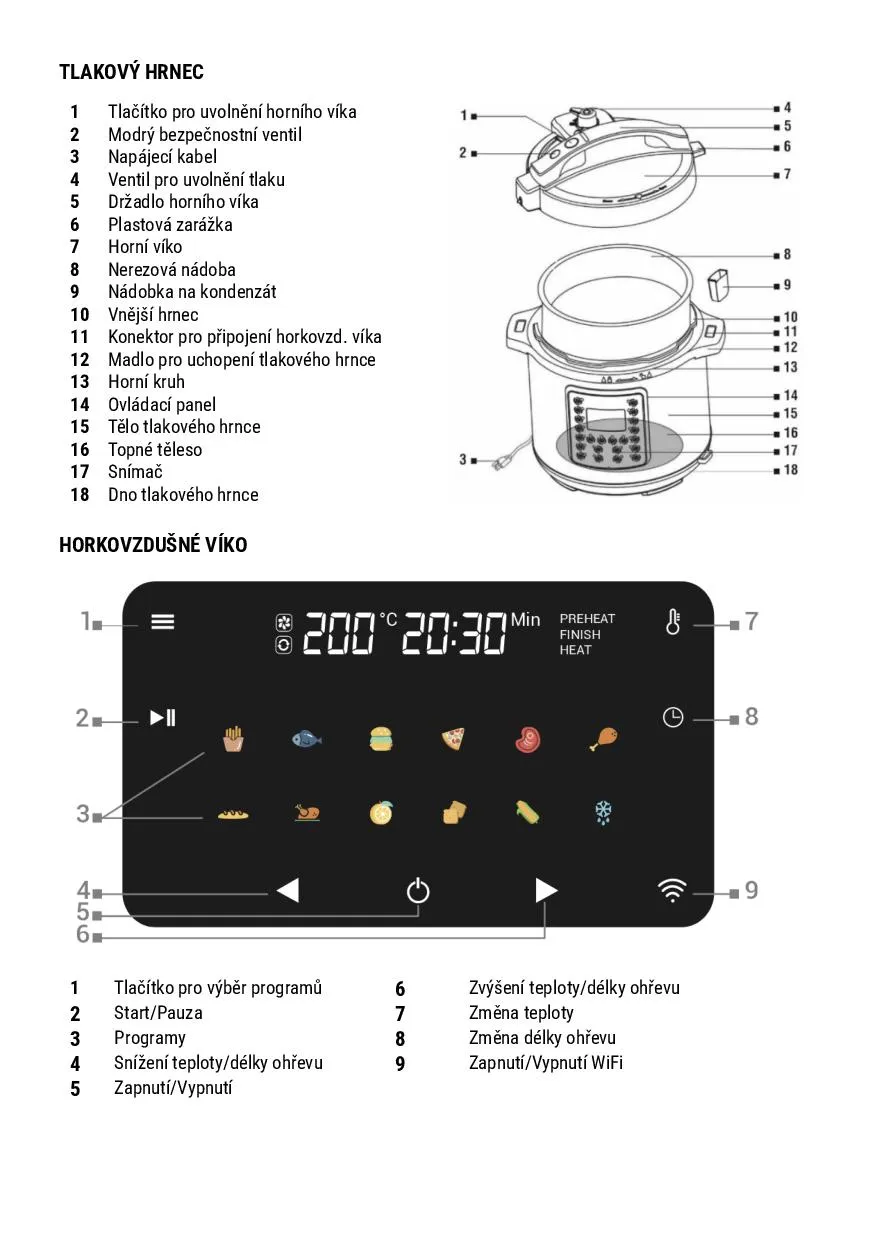 TLAKOVÝ HRNEC

1 Tlačítko pro uvolnění horního víka
2 Modrý bezpečnostní ventil
3 Napájecí kabel
4 Ventil pro uvolnění tlaku
5 Držadlo horního víka
6 Plastová zarážka
7 Horní víko
8 Nerezová nádoba
9 Nádobka na kondenzát
10 Vnější hrnec
11 Konektor pro připojení horkovzd. víka
12 Madlo pro uchopení tlakového hrnce
13 Horní kruh
14 Ovládací panel
15 Tělo tlakového hrnce
16 Topné těleso
17 Snímač
18 Dno tlakového hrnce

1 2 3 4 5 6 7 8 9 10 11 12 13 14 15 16 17 18

HORKOVZDUŠNÉ VÍKO

1 2 3 4 5 6 7 8 9

200 °C 20:30 Min PREHEAT FINISH HEAT

1 Tlačítko pro výběr programů
2 Start/Pauza
3 Programy
4 Snížení teploty/délky ohřevu
5 Zapnutí/Vypnutí
6 Zvýšení teploty/délky ohřevu
7 Změna teploty
8 Změna délky ohřevu
9 Zapnutí/Vypnutí WiFi