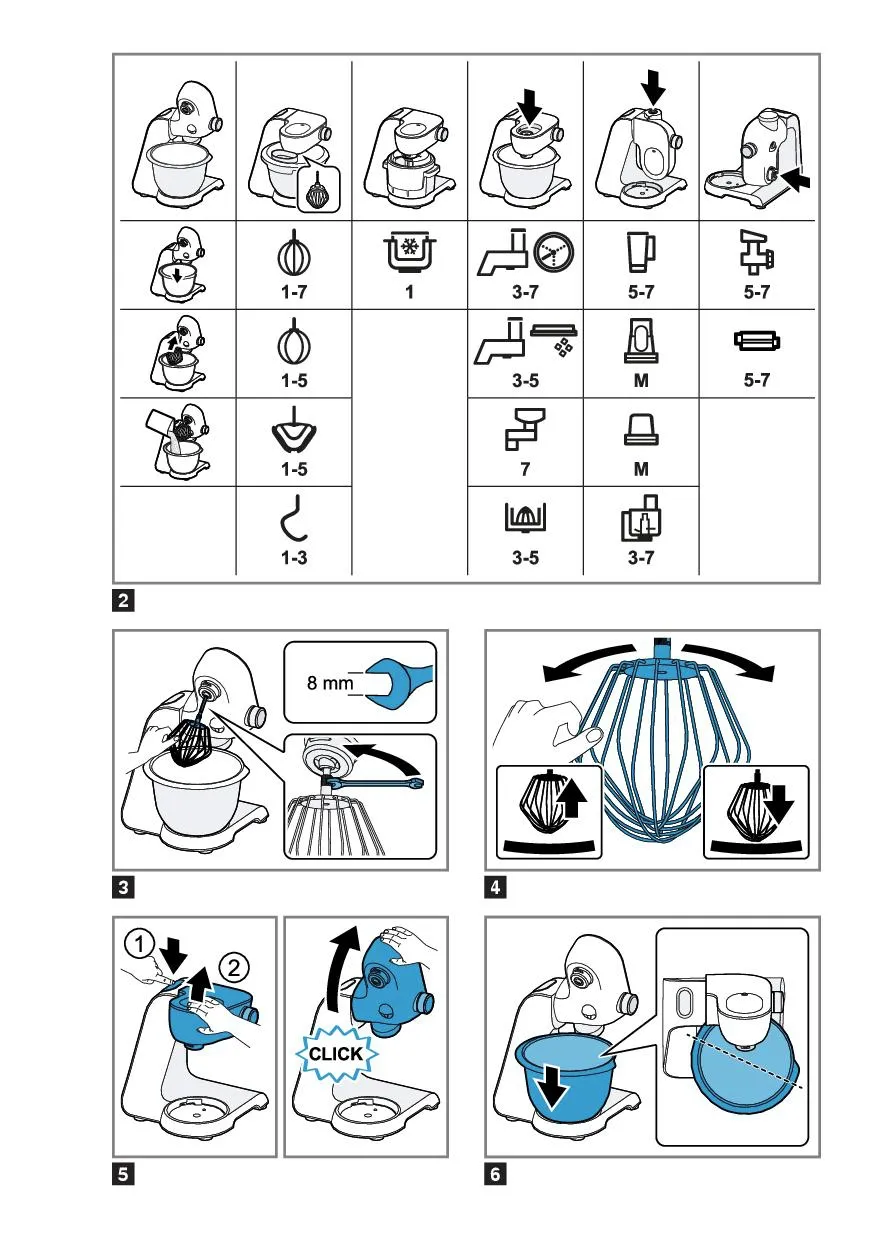 1-7

1

3-7

5-7

5-7

1-5

3-5

M

5-7

1-5

7

M

1-3

3-5

3-7

2

8 mm

3

4

1

2

CLICK

5

6