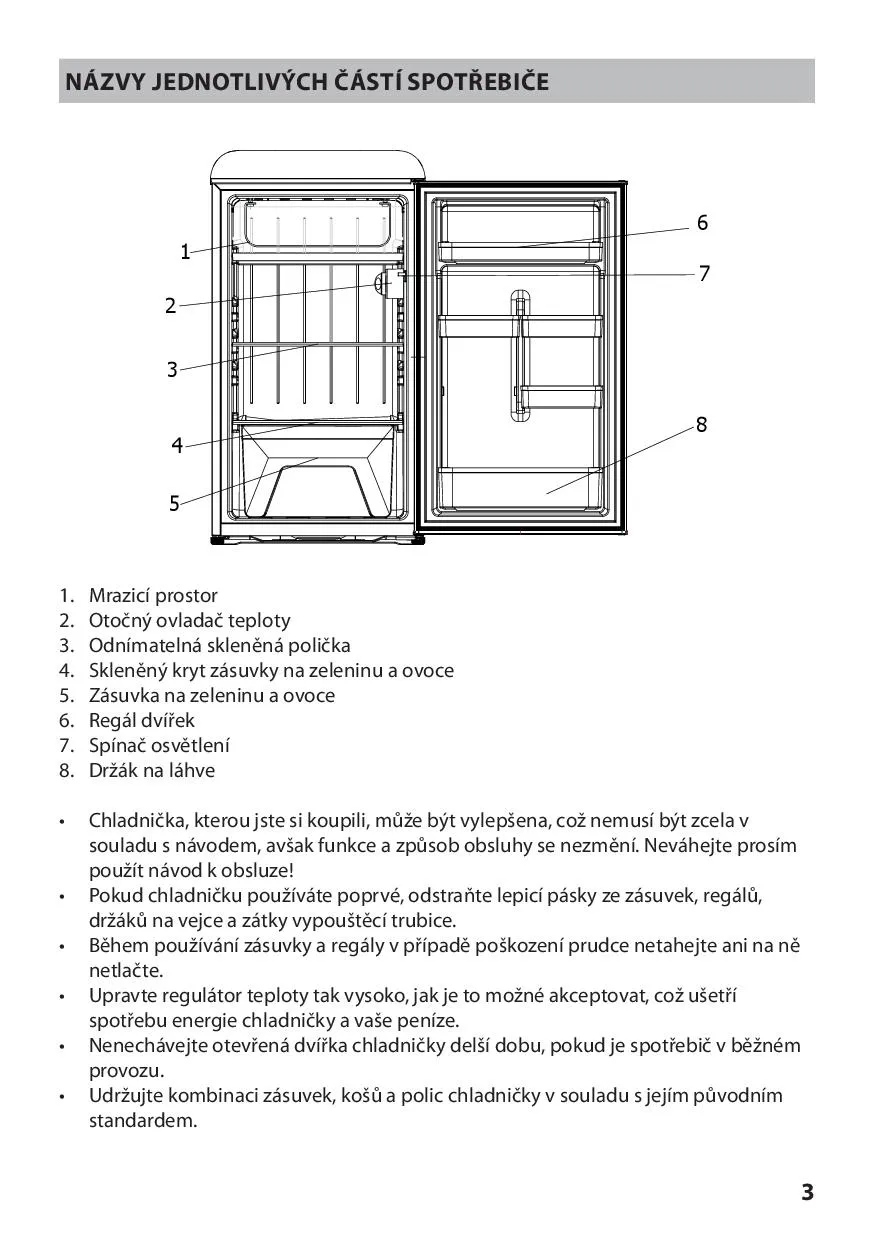 NÁZVY JEDNOTLIVÝCH ČÁSTÍ SPOTŘEBIČE

1
2
3
4
5
6
7
8

1. Mrazicí prostor
2. Otočný ovladač teploty
3. Odnímatelná skleněná polička
4. Skleněný kryt zásuvky na zeleninu a ovoce
5. Zásuvka na zeleninu a ovoce
6. Regál dvířek
7. Spínač osvětlení
8. Držák na láhve

• Chladnička, kterou jste si koupili, může být vylepšena, což nemusí být zcela v souladu s návodem, avšak funkce a způsob obsluhy se nezmění. Neváhejte prosím použít návod k obsluze!
• Pokud chladničku používáte poprvé, odstraňte lepicí pásky ze zásuvek, regálů, držáků na vejce a zátky vypouštěcí trubice.
• Během používání zásuvky a regály v případě poškození prudce netahejte ani na ně netlačte.
• Upravte regulátor teploty tak vysoko, jak je to možné akceptovat, což ušetří spotřebu energie chladničky a vaše peníze.
• Nenechávejte otevřená dvířka chladničky delší dobu, pokud je spotřebič v běžném provozu.
• Udržujte kombinaci zásuvek, košů a polic chladničky v souladu s jejím původním standardem.

3