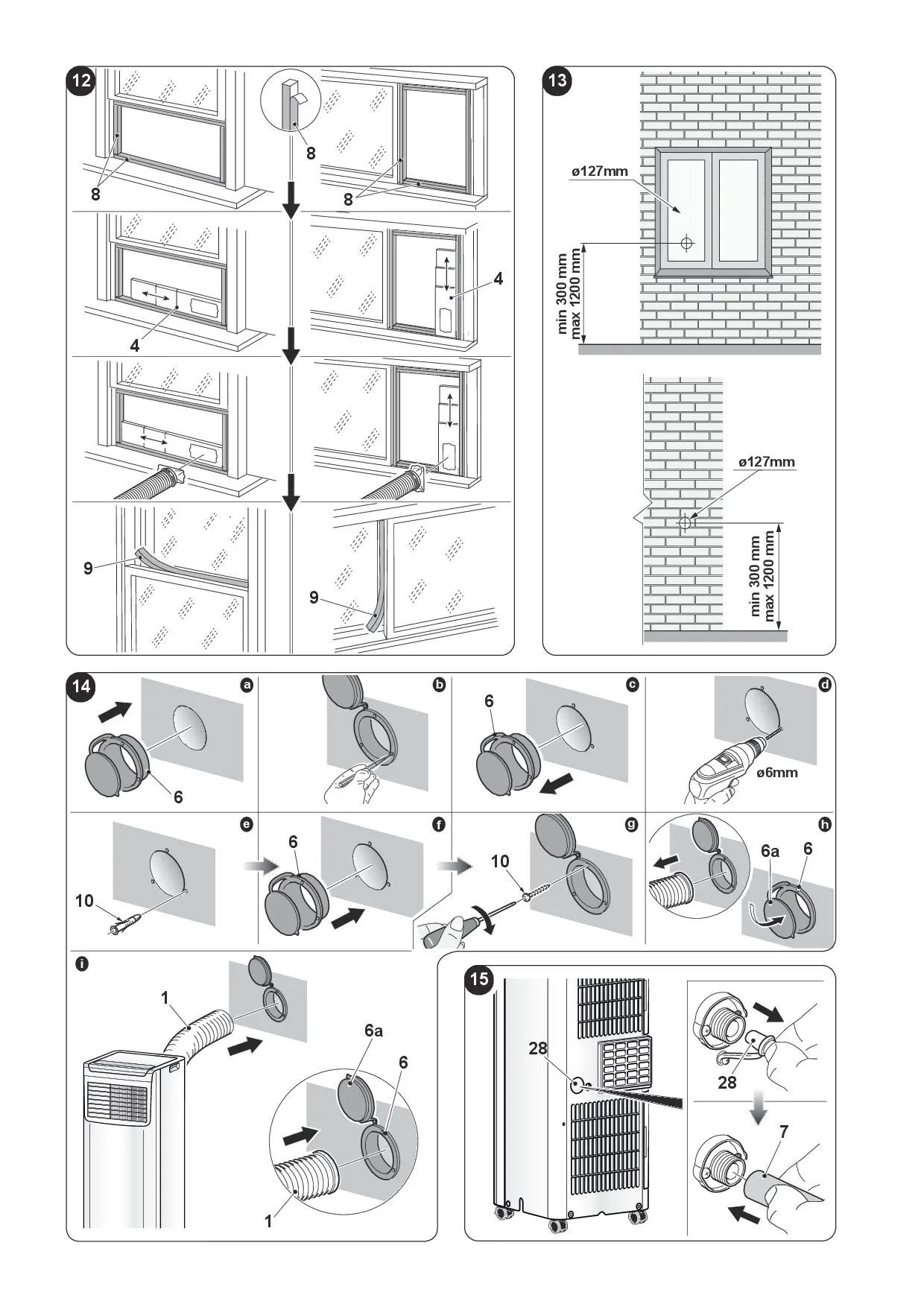 12

8

8

8

4

4

9

9

13

ø127mm

min 300 mm
max 1200 mm

ø127mm

min 300 mm
max 1200 mm

14

a

6

b

c

6

d

ø6mm

e

10

f

6

g

10

h

6a

6

i

1

6a

6

1

15

28

28

7