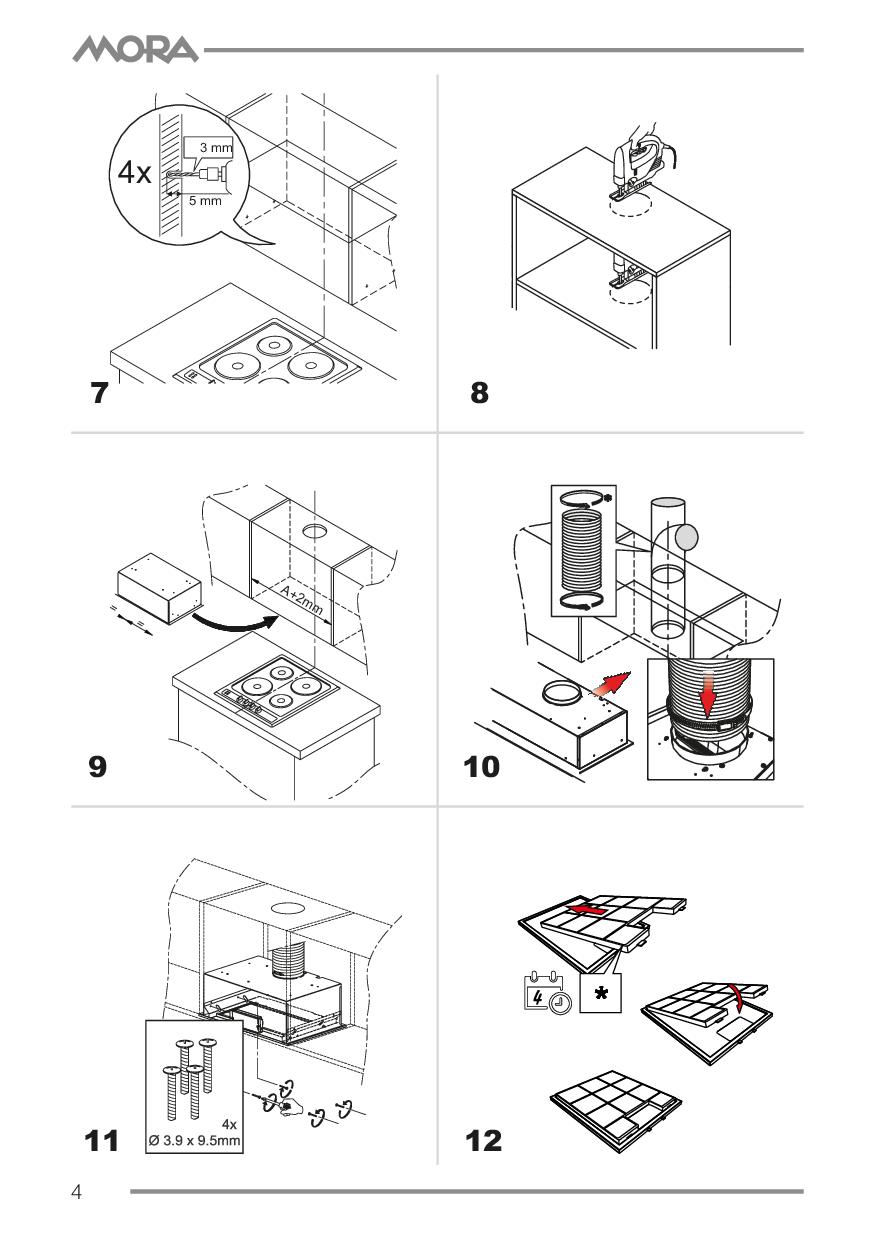 MORA

4x
3 mm
5 mm

7

8

A+2mm

9

10

4x
Ø 3.9 x 9.5mm

11

4
*

12

4