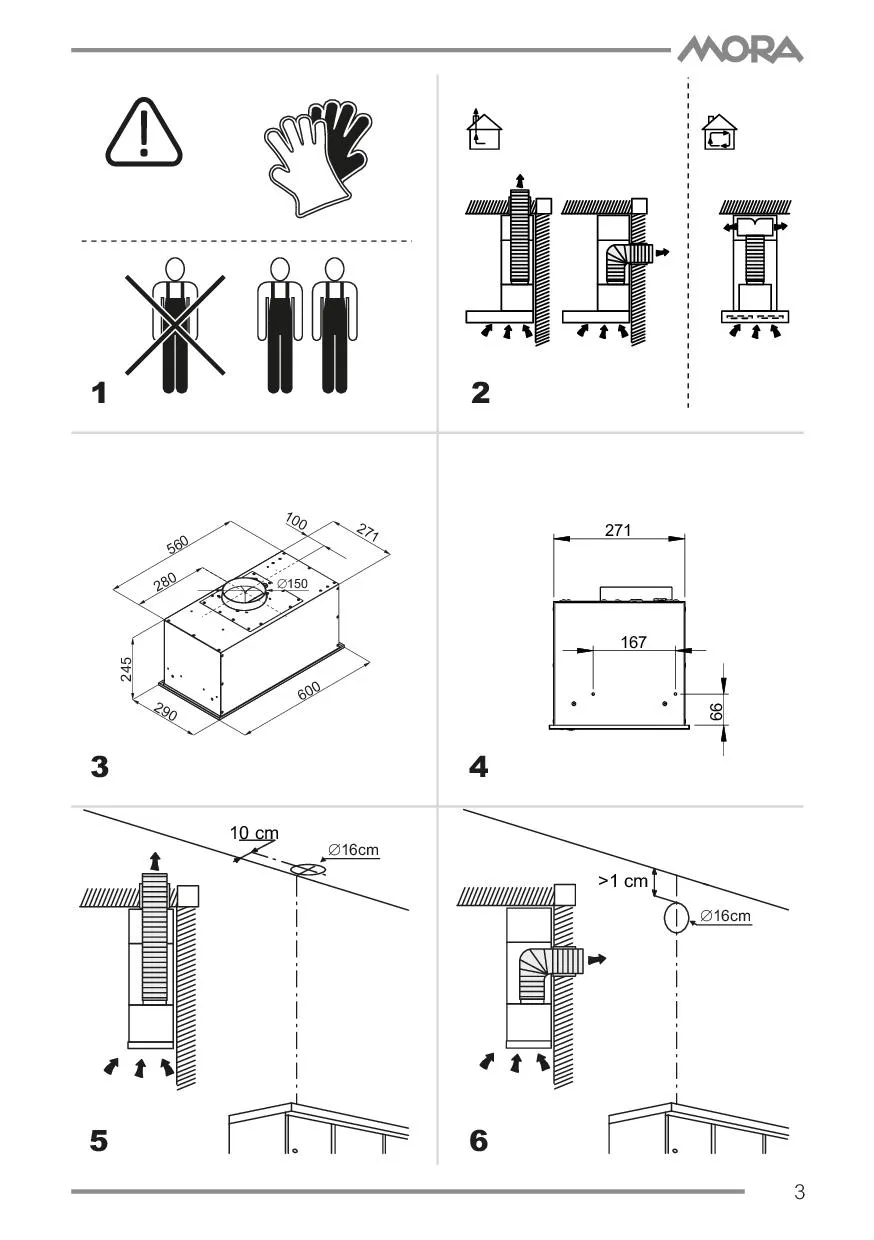 MORA

1

2

560
100
271
280
∅150
245
290
600

3

271
167
66

4

10 cm
∅16cm

5

>1 cm
∅16cm

6

3