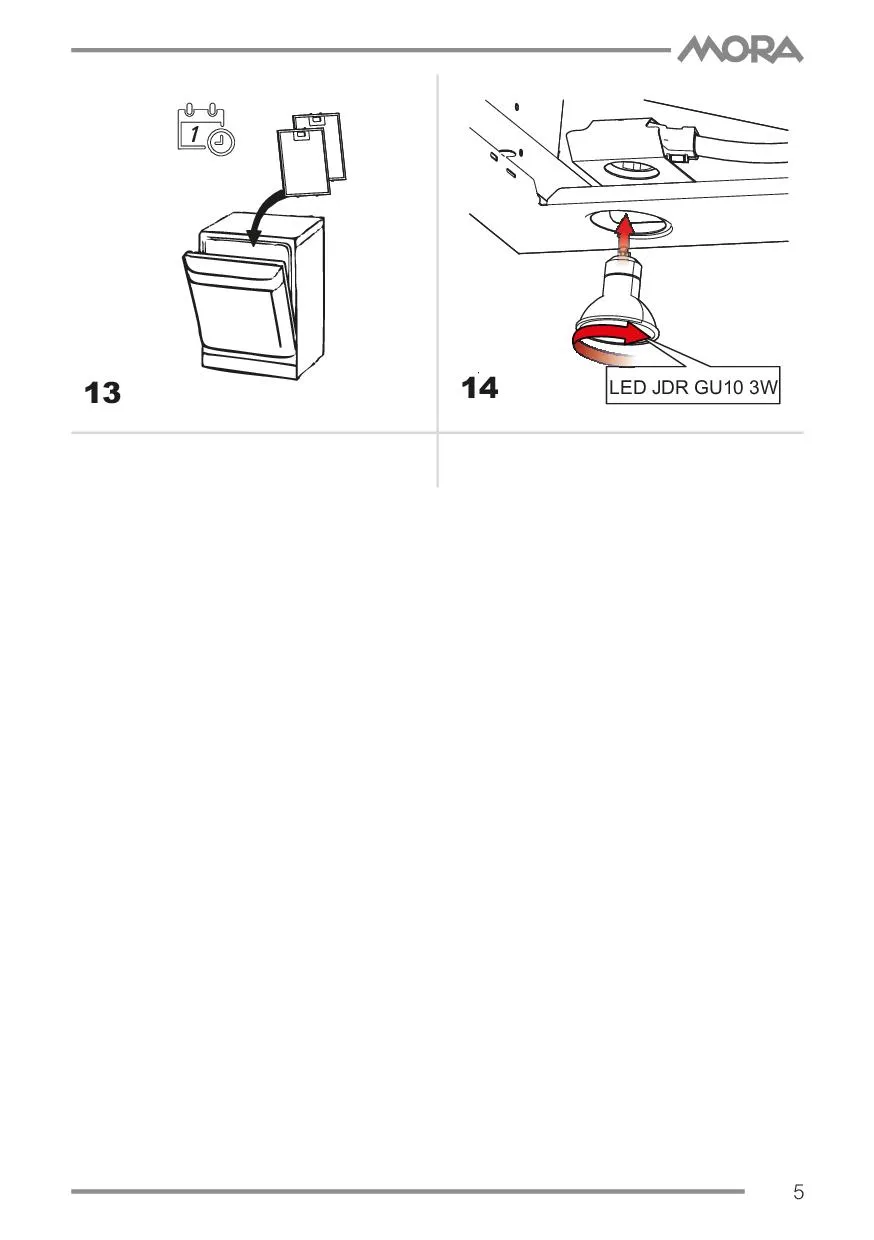 MORA

1

13

14

LED JDR GU10 3W

5