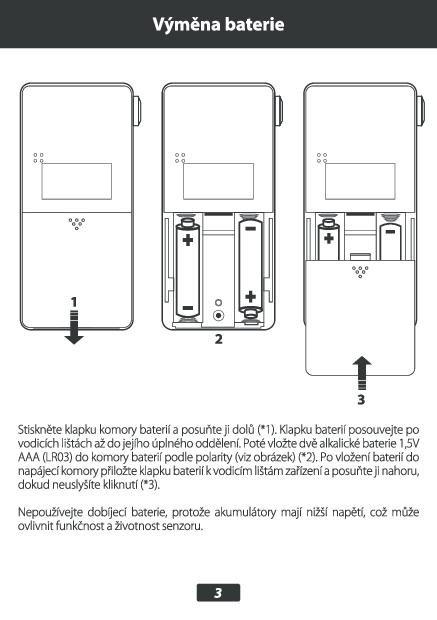 Výměna baterie

1

2

3

Stiskněte klapku komory baterií a posuňte ji dolů (*1). Klapku baterií posouvejte po vodicích lištách až do jejího úplného oddělení. Poté vložte dvě alkalické baterie 1,5V AAA (LR03) do komory baterií podle polarity (viz obrázek) (*2). Po vložení baterií do napájecí komory přiložte klapku baterií k vodicím lištám zařízení a posuňte ji nahoru, dokud neuslyšíte kliknutí (*3).

Nepoužívejte dobíjecí baterie, protože akumulátory mají nižší napětí, což může ovlivnit funkčnost a životnost senzoru.

3