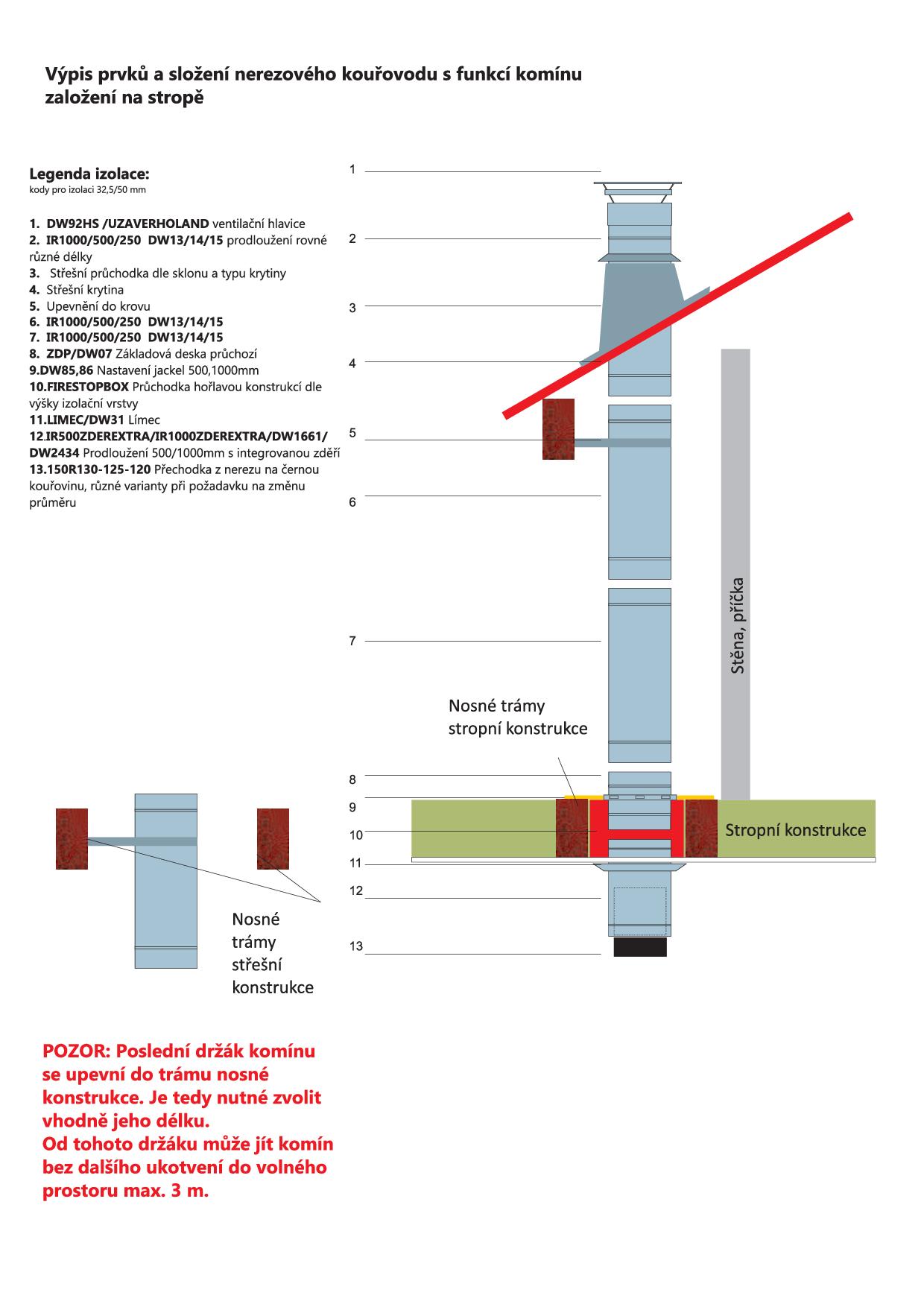 Výpis prvků a složení nerezového kouřovodu s funkcí komínu založení na stropě

Legenda izolace:
kody pro izolaci 32,5/50 mm

1. DW92HS /UZAVERHOLAND ventilační hlavice
2. IR1000/500/250 DW13/14/15 prodloužení rovné různé délky
3. Střešní průchodka dle sklonu a typu krytiny
4. Střešní krytina
5. Upevnění do krovu
6. IR1000/500/250 DW13/14/15
7. IR1000/500/250 DW13/14/15
8. ZDP/DW07 Základová deska průchozí
9.DW85,86 Nastavení jackel 500,1000mm
10.FIRESTOPBOX Průchodka hořlavou konstrukcí dle výšky izolační vrstvy
11.LIMEC/DW31 Límec
12.IR500ZDEREXTRA/IR1000ZDEREXTRA/DW1661/ DW2434 Prodloužení 500/1000mm s integrovanou zděří
13.150R130-125-120 Přechodka z nerezu na černou kouřovinu, různé varianty při požadavku na změnu průměru

1
2
3
4
5
6
7
8
9
10
11
12
13

Stěna, příčka

Nosné trámy stropní konstrukce

Stropní konstrukce

Nosné trámy střešní konstrukce

POZOR: Poslední držák komínu se upevní do trámu nosné konstrukce. Je tedy nutné zvolit vhodně jeho délku.
Od tohoto držáku může jít komín bez dalšího ukotvení do volného prostoru max. 3 m.