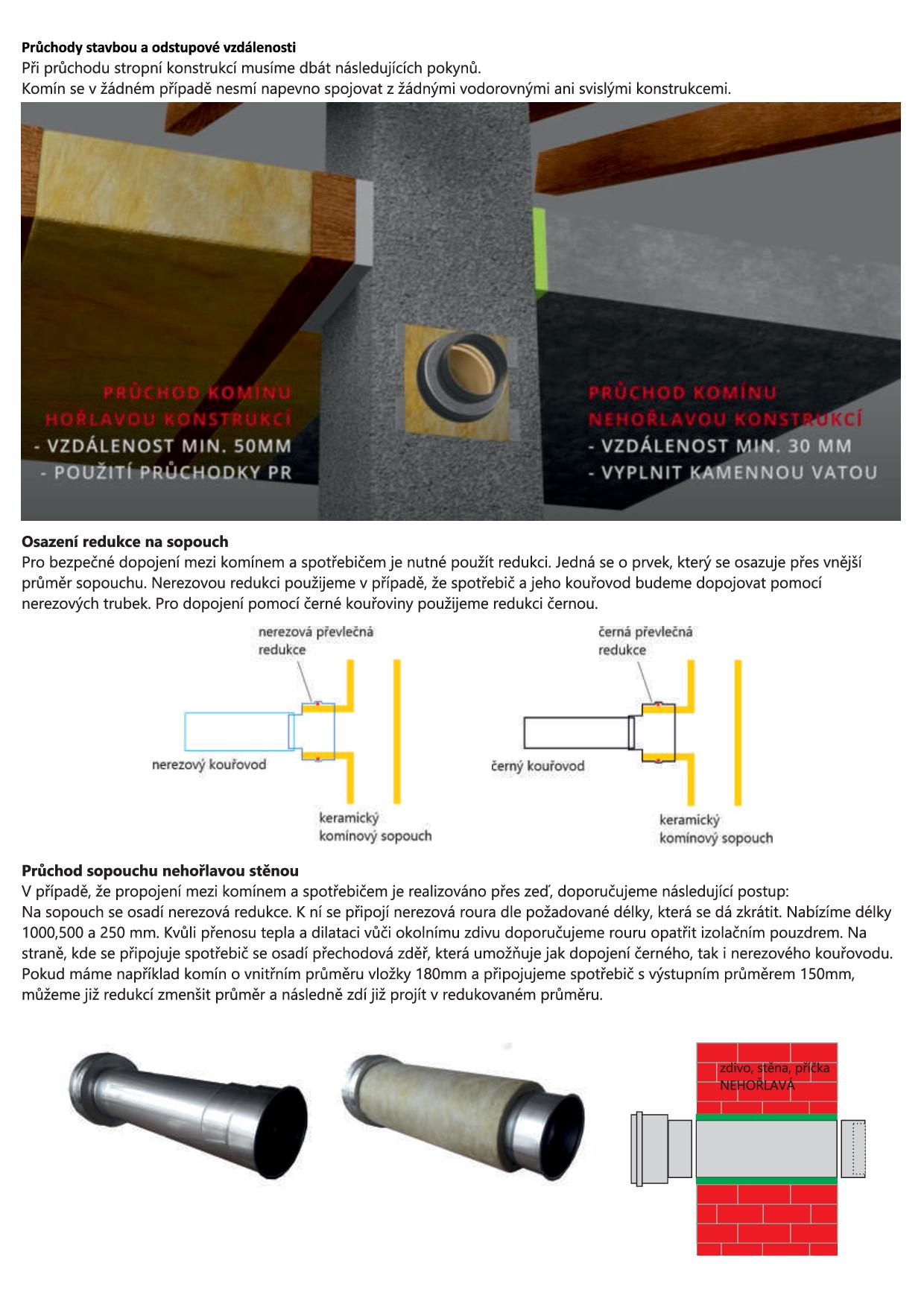 **Průchody stavbou a odstupové vzdálenosti**
Při průchodu stropní konstrukcí musíme dbát následujících pokynů.
Komín se v žádném případě nesmí napevno spojovat z žádnými vodorovnými ani svislými konstrukcemi.

PRŮCHOD KOMÍNU
HOŘLAVOU KONSTRUKCÍ
- VZDÁLENOST MIN. 50MM
- POUŽITÍ PRŮCHODKY PR

PRŮCHOD KOMÍNU
NEHOŘLAVOU KONSTRUKCÍ
- VZDÁLENOST MIN. 30 MM
- VYPLNIT KAMENNOU VATOU

**Osazení redukce na sopouch**
Pro bezpečné dopojení mezi komínem a spotřebičem je nutné použít redukci. Jedná se o prvek, který se osazuje přes vnější průměr sopouchu. Nerezovou redukci použijeme v případě, že spotřebič a jeho kouřovod budeme dopojovat pomocí nerezových trubek. Pro dopojení pomocí černé kouřoviny použijeme redukci černou.

nerezová převlečná redukce
nerezový kouřovod
keramický komínový sopouch

černá převlečná redukce
černý kouřovod
keramický komínový sopouch

**Průchod sopouchu nehořlavou stěnou**
V případě, že propojení mezi komínem a spotřebičem je realizováno přes zeď, doporučujeme následující postup:
Na sopouch se osadí nerezová redukce. K ní se připojí nerezová roura dle požadované délky, která se dá zkrátit. Nabízíme délky 1000,500 a 250 mm. Kvůli přenosu tepla a dilataci vůči okolnímu zdivu doporučujeme rouru opatřit izolačním pouzdrem. Na straně, kde se připojuje spotřebič se osadí přechodová zděř, která umožňuje jak dopojení černého, tak i nerezového kouřovodu. Pokud máme například komín o vnitřním průměru vložky 180mm a připojujeme spotřebič s výstupním průměrem 150mm, můžeme již redukcí zmenšit průměr a následně zdí již projít v redukovaném průměru.

zdivo, stěna, příčka
NEHOŘLAVÁ